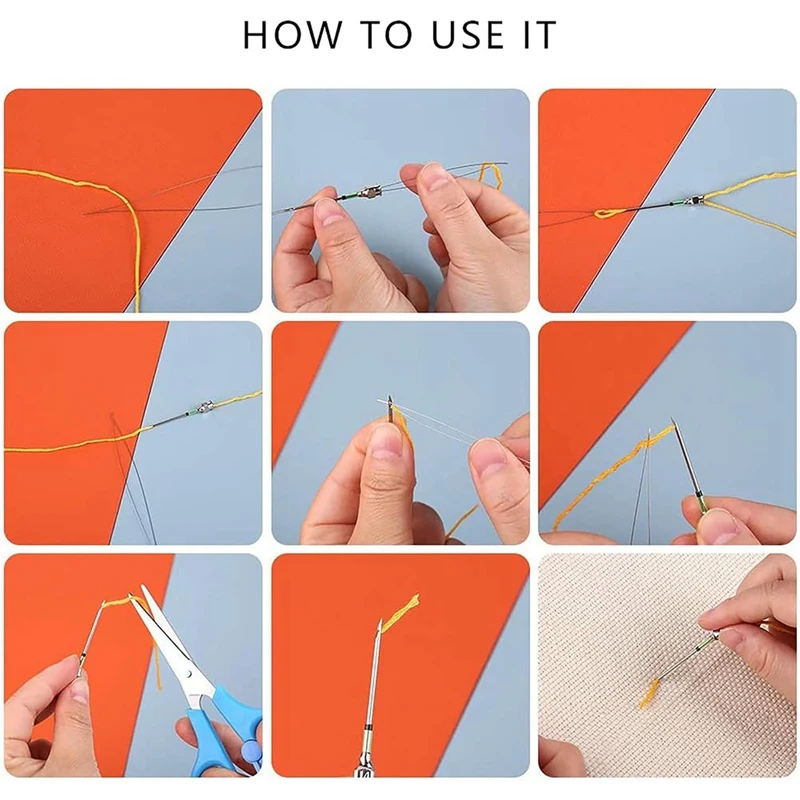 HOW TO USE IT