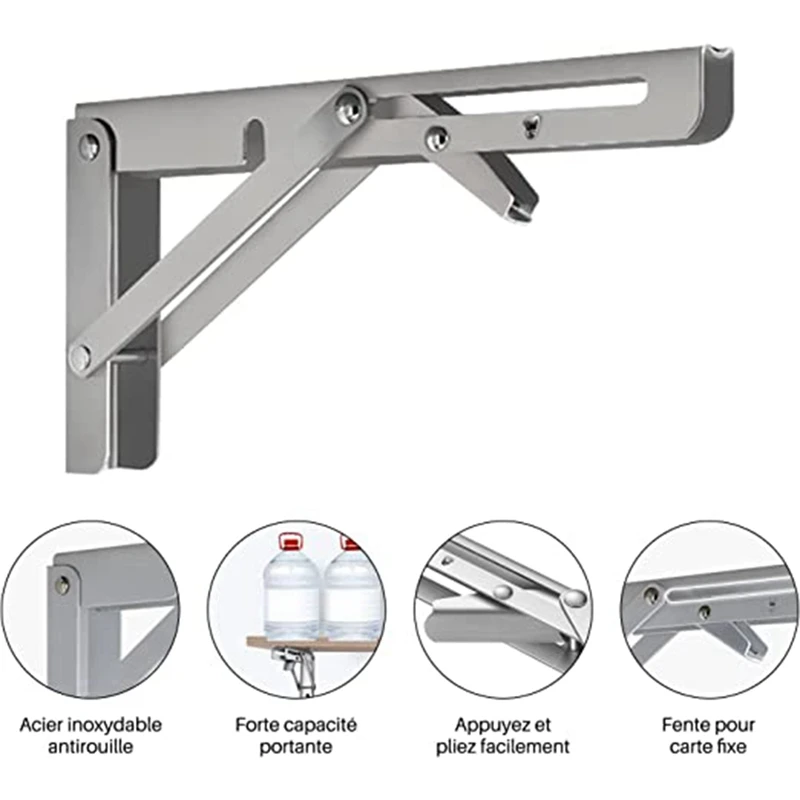 Acier inoxydable antirouille

Forte capacité portante

Appuyez et pliez facilement

Fente pour carte fixe