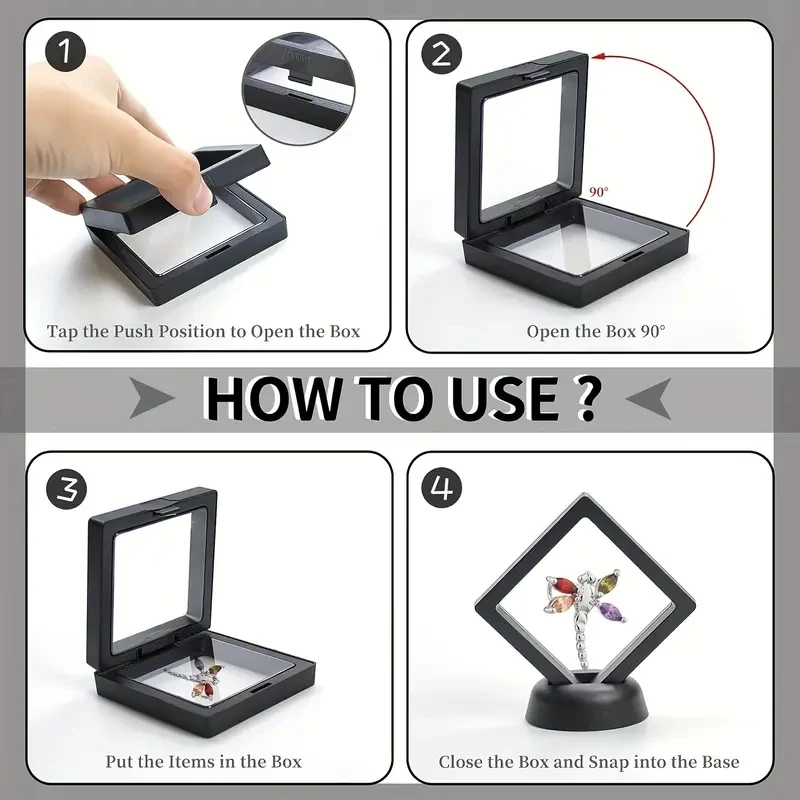 1

Tap the Push Position to Open the Box

2

90°

Open the Box 90°

HOW TO USE ?

3

Put the Items in the Box

4

Close the Box and Snap into the Base