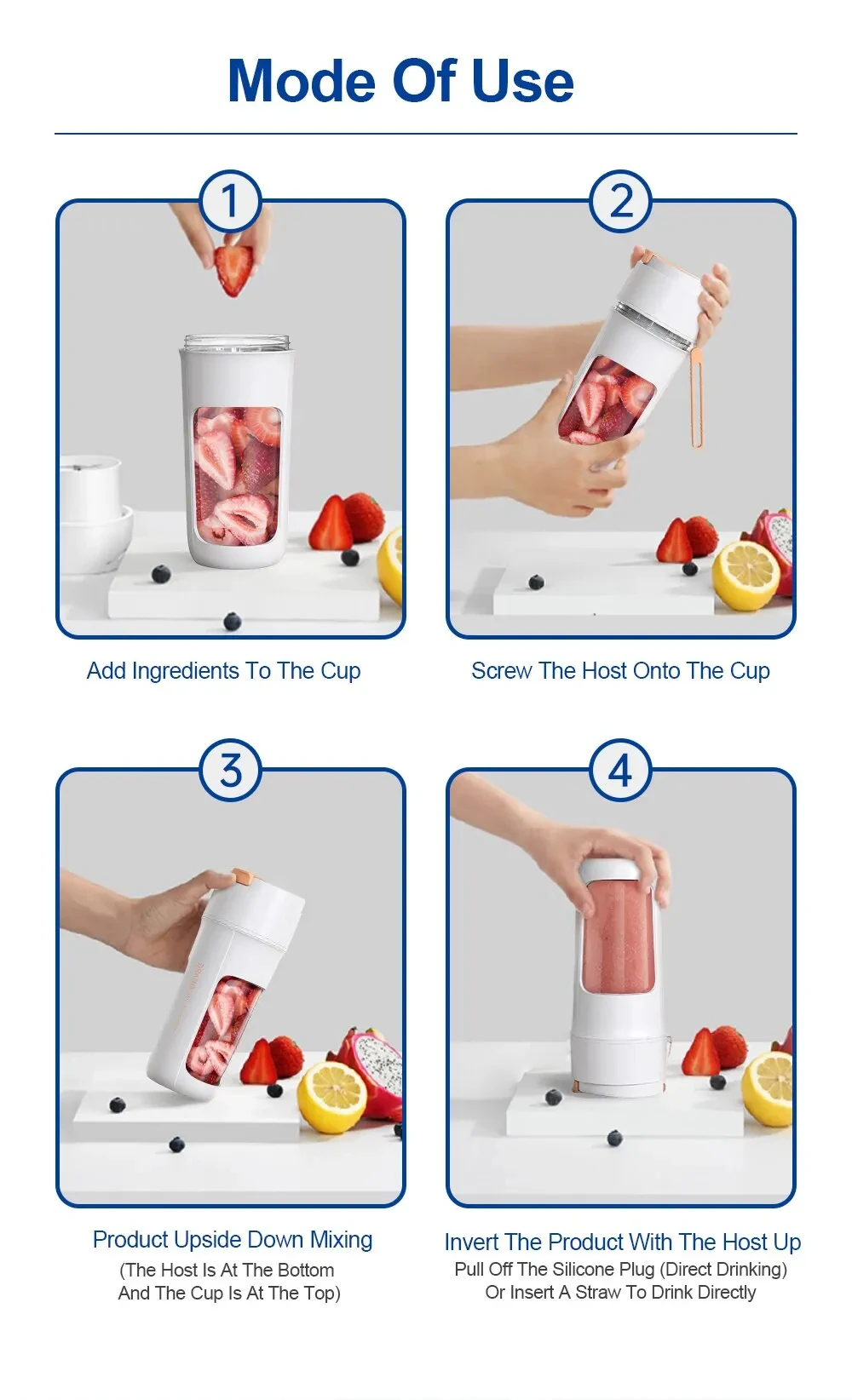 Mode Of Use

1

Add Ingredients To The Cup

2

Screw The Host Onto The Cup

3

Product Upside Down Mixing
(The Host Is At The Bottom And The Cup Is At The Top)

4

Invert The Product With The Host Up
Pull Off The Silicone Plug (Direct Drinking) Or Insert A Straw To Drink Directly