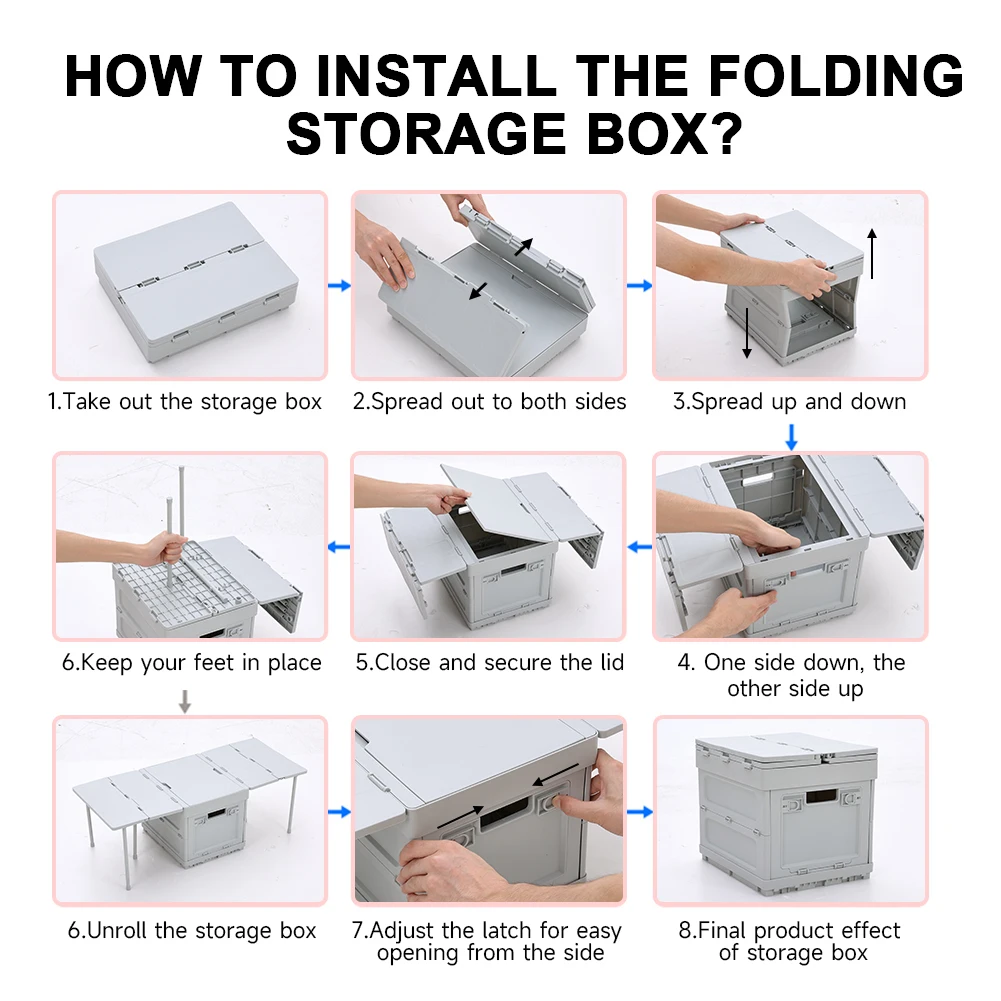 HOW TO INSTALL THE FOLDING STORAGE BOX?

1.Take out the storage box

2.Spread out to both sides

3.Spread up and down

4. One side down, the other side up

5.Close and secure the lid

6.Keep your feet in place

6.Unroll the storage box

7.Adjust the latch for easy opening from the side

8.Final product effect of storage box