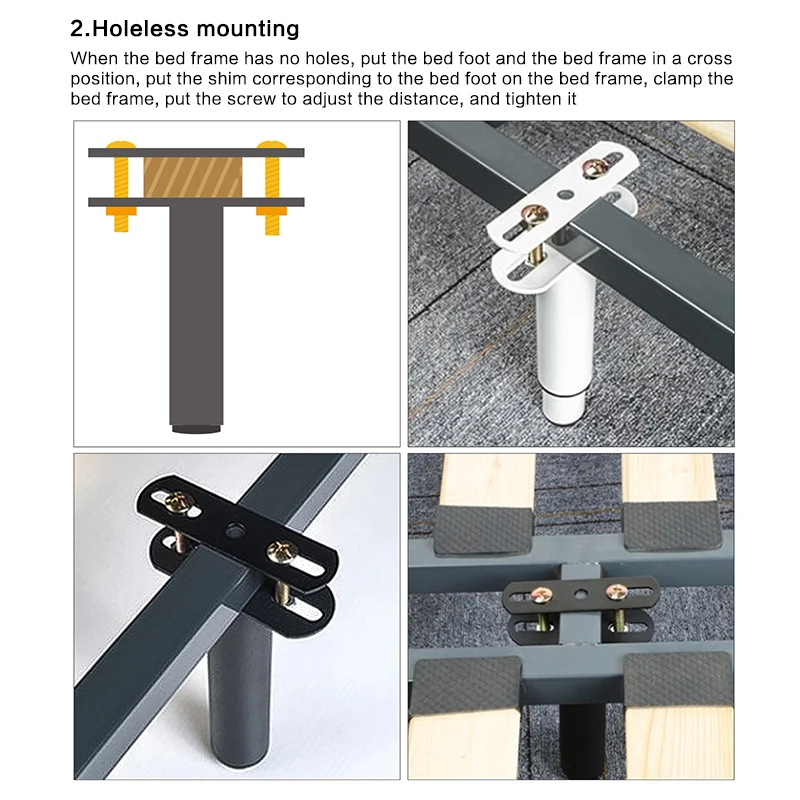 2.Holeless mounting

When the bed frame has no holes, put the bed foot and the bed frame in a cross position, put the shim corresponding to the bed foot on the bed frame, clamp the bed frame, put the screw to adjust the distance, and tighten it