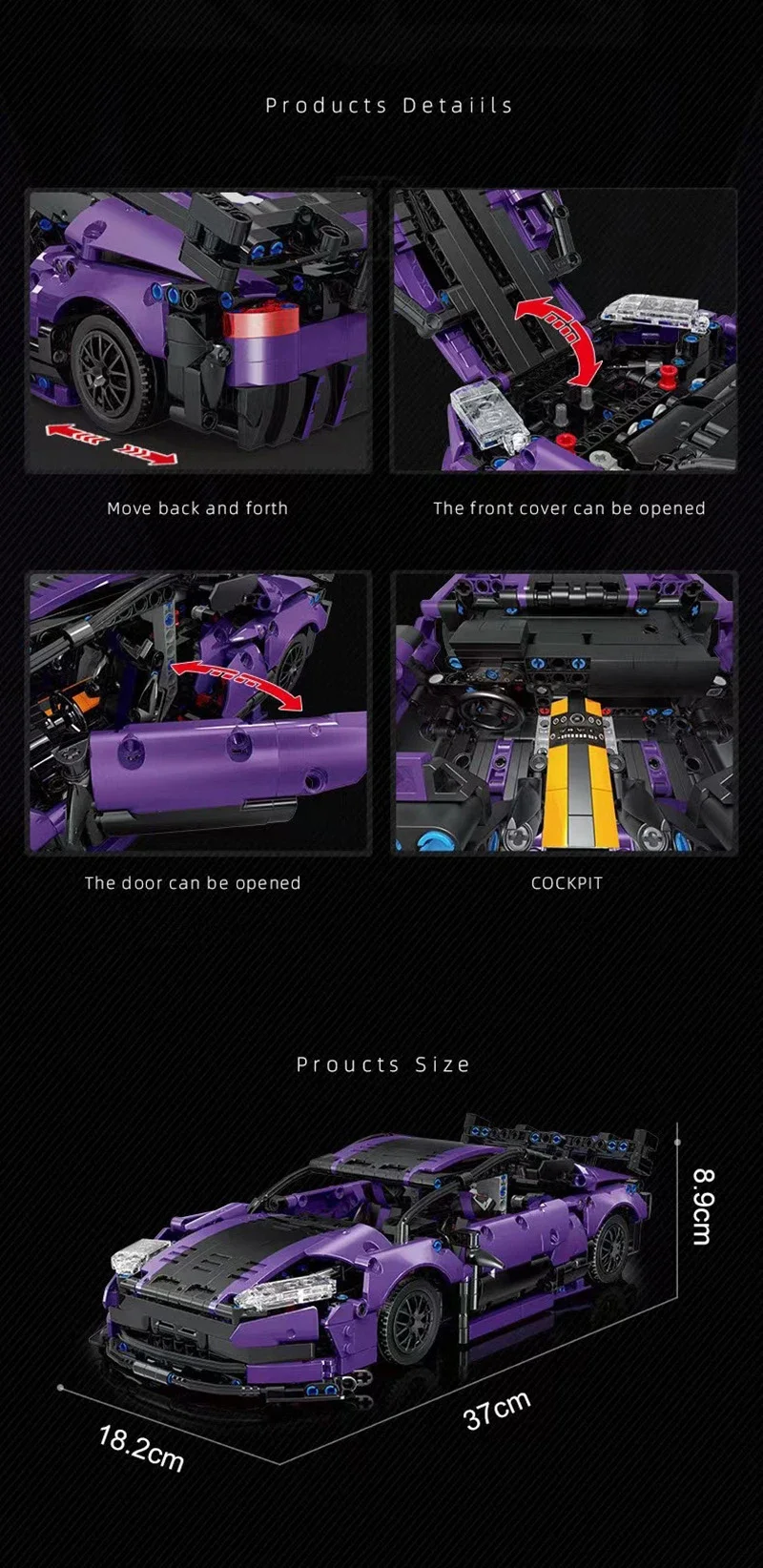 Products Detaiils

Move back and forth

The front cover can be opened

The door can be opened

COCKPIT

Proucts Size

8.9cm

37cm

18.2cm