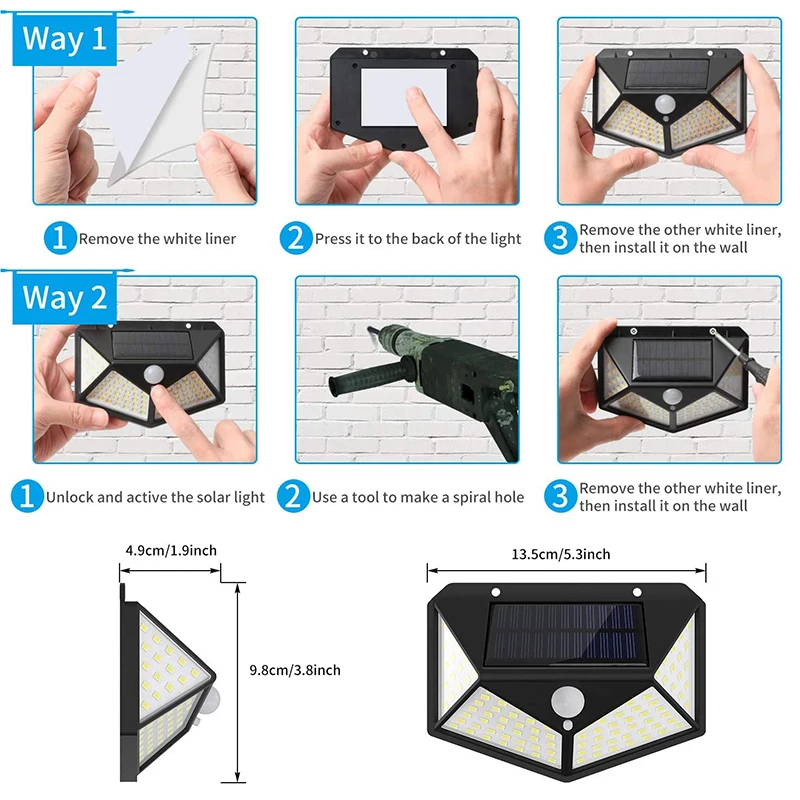 Way 1

1 Remove the white liner

2 Press it to the back of the light

3 Remove the other white liner, then install it on the wall

Way 2

1 Unlock and active the solar light

2 Use a tool to make a spiral hole

3 Remove the other white liner, then install it on the wall

4.9cm/1.9inch

9.8cm/3.8inch

13.5cm/5.3inch