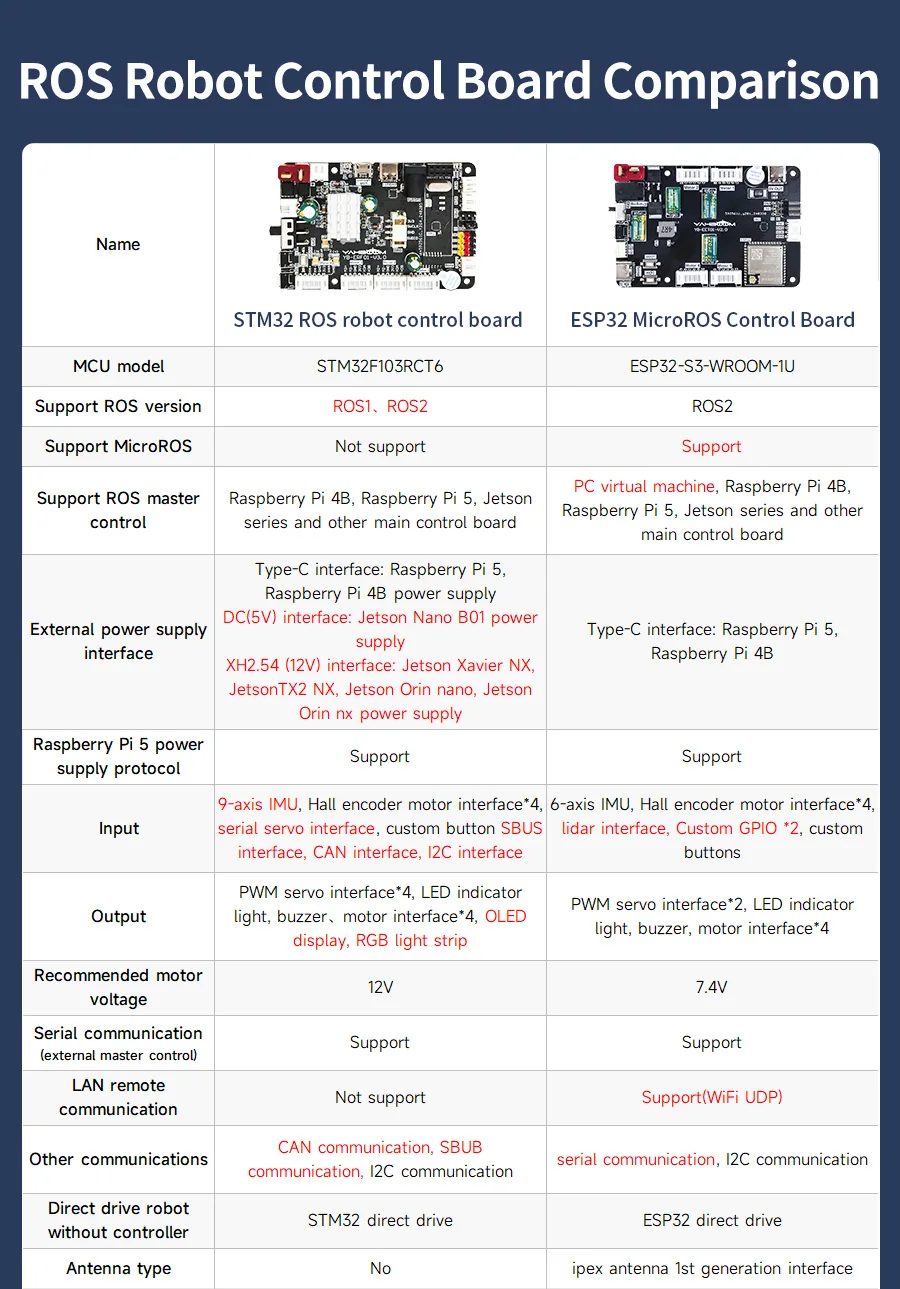 ROS Robot Control Board Comparison

| Name | STM32 ROS robot control board | ESP32 MicroROS Control Board |
|---|---|---|
| MCU model | STM32F103RCT6 | ESP32-S3-WROOM-1U |
| Support ROS version | ROS1、ROS2 | ROS2 |
| Support MicroROS | Not support | Support |
| Support ROS master control | Raspberry Pi 4B, Raspberry Pi 5, Jetson series and other main control board | PC virtual machine, Raspberry Pi 4B, Raspberry Pi 5, Jetson series and other main control board |
| External power supply interface | Type-C interface: Raspberry Pi 5, Raspberry Pi 4B power supply DC(5V) interface: Jetson Nano B01 power supply XH2.54 (12V) interface: Jetson Xavier NX, JetsonTX2 NX, Jetson Orin nano, Jetson Orin nx power supply | Type-C interface: Raspberry Pi 5, Raspberry Pi 4B |
| Raspberry Pi 5 power supply protocol | Support | Support |
| Input | 9-axis IMU, Hall encoder motor interface*4, serial servo interface, custom button SBUS interface, CAN interface, I2C interface | 6-axis IMU, Hall encoder motor interface*4, lidar interface, Custom GPIO *2, custom buttons |
| Output | PWM servo interface*4, LED indicator light, buzzer、motor interface*4, OLED display, RGB light strip | PWM servo interface*2, LED indicator light, buzzer, motor interface*4 |
| Recommended motor voltage | 12V | 7.4V |
| Serial communication (external master control) | Support | Support |
| LAN remote communication | Not support | Support(WiFi UDP) |
| Other communications | CAN communication, SBUB communication, I2C communication | serial communication, I2C communication |
| Direct drive robot without controller | STM32 direct drive | ESP32 direct drive |
| Antenna type | No | ipex antenna 1st generation interface |