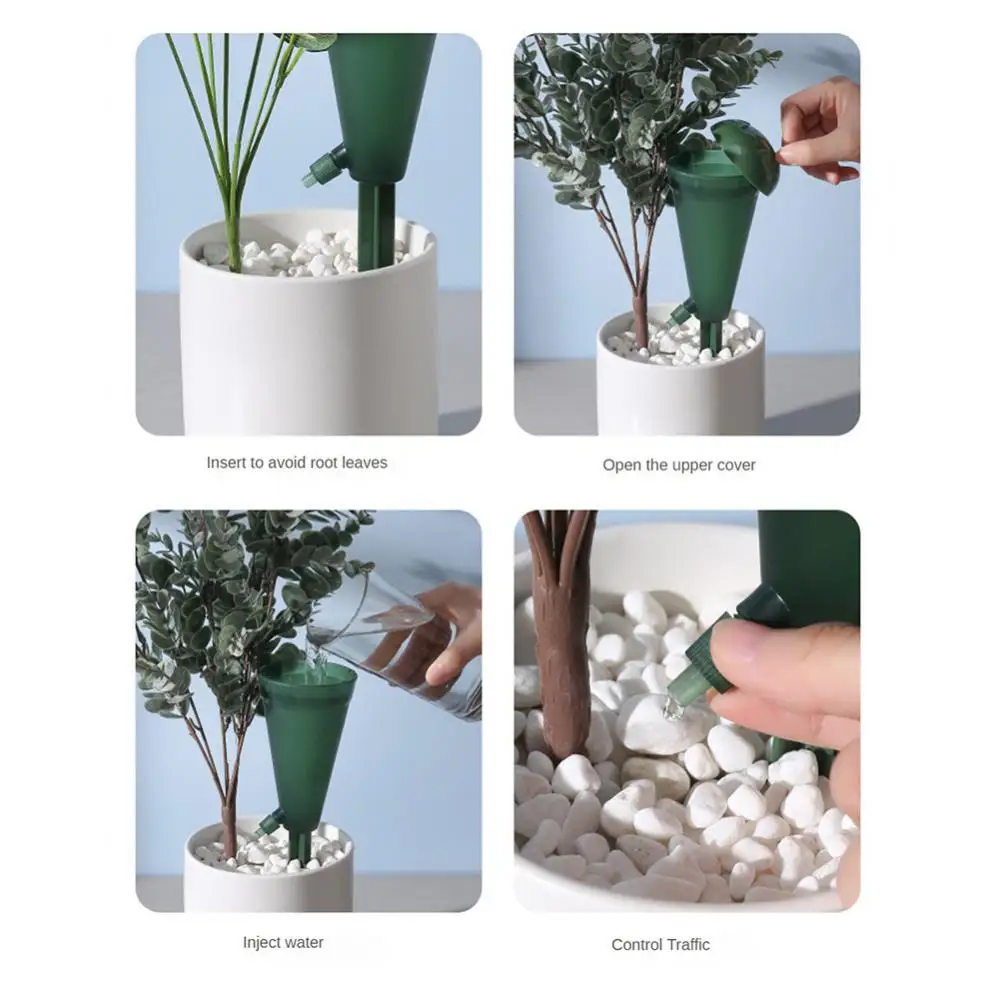 Insert to avoid root leaves

Open the upper cover

Inject water

Control Traffic