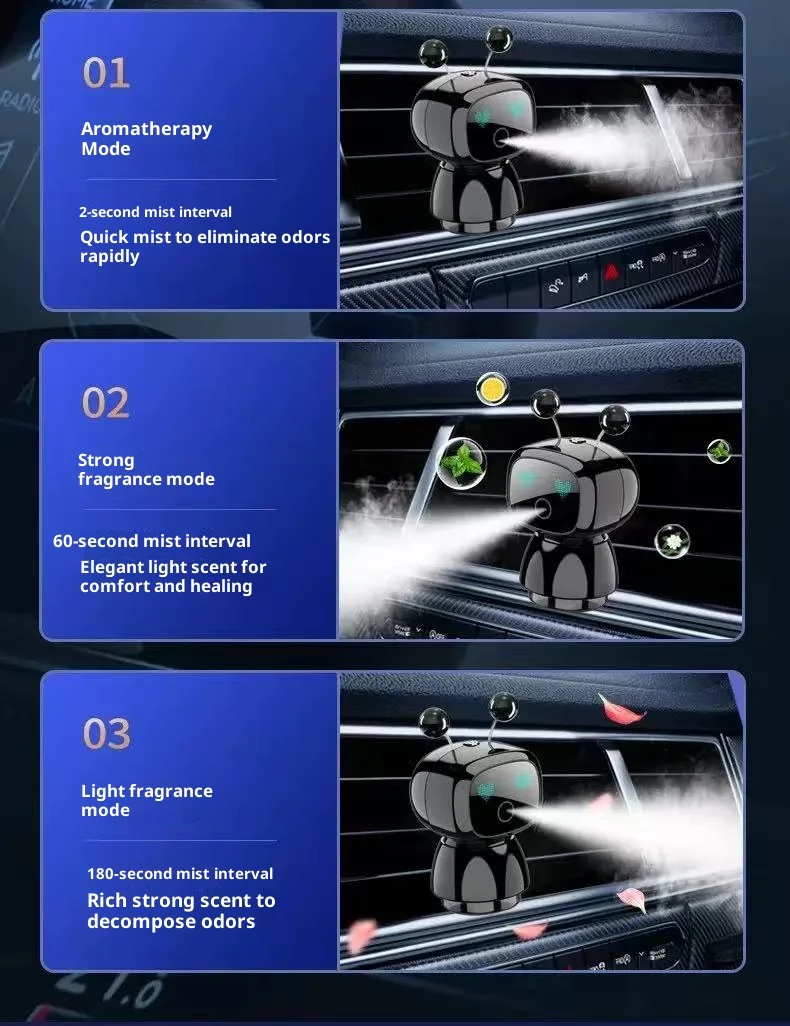 01

Aromatherapy Mode

2-second mist interval

Quick mist to eliminate odors rapidly

02

Strong fragrance mode

60-second mist interval

Elegant light scent for comfort and healing

03

Light fragrance mode

180-second mist interval

Rich strong scent to decompose odors