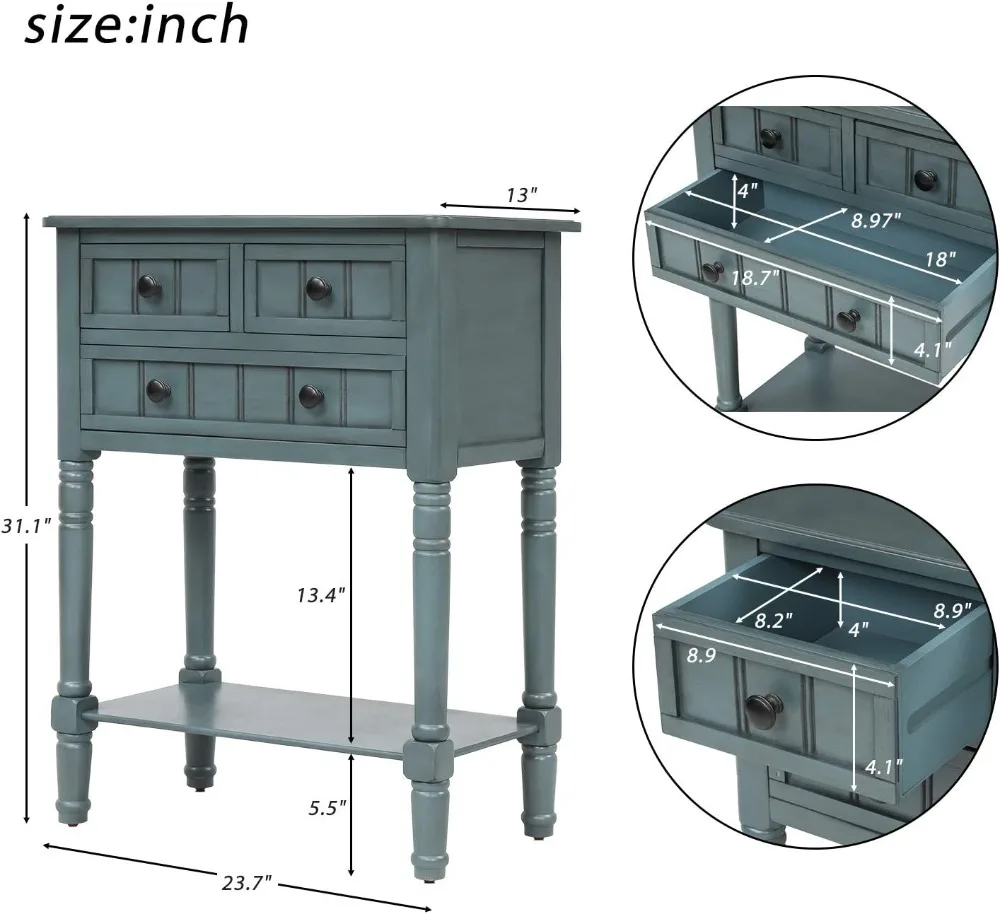 size:inch

13"

31.1"

13.4"

5.5"

23.7"

4"

8.97"

18"

18.7"

4.1"

8.2"

4"

8.9"

8.9

4.1"