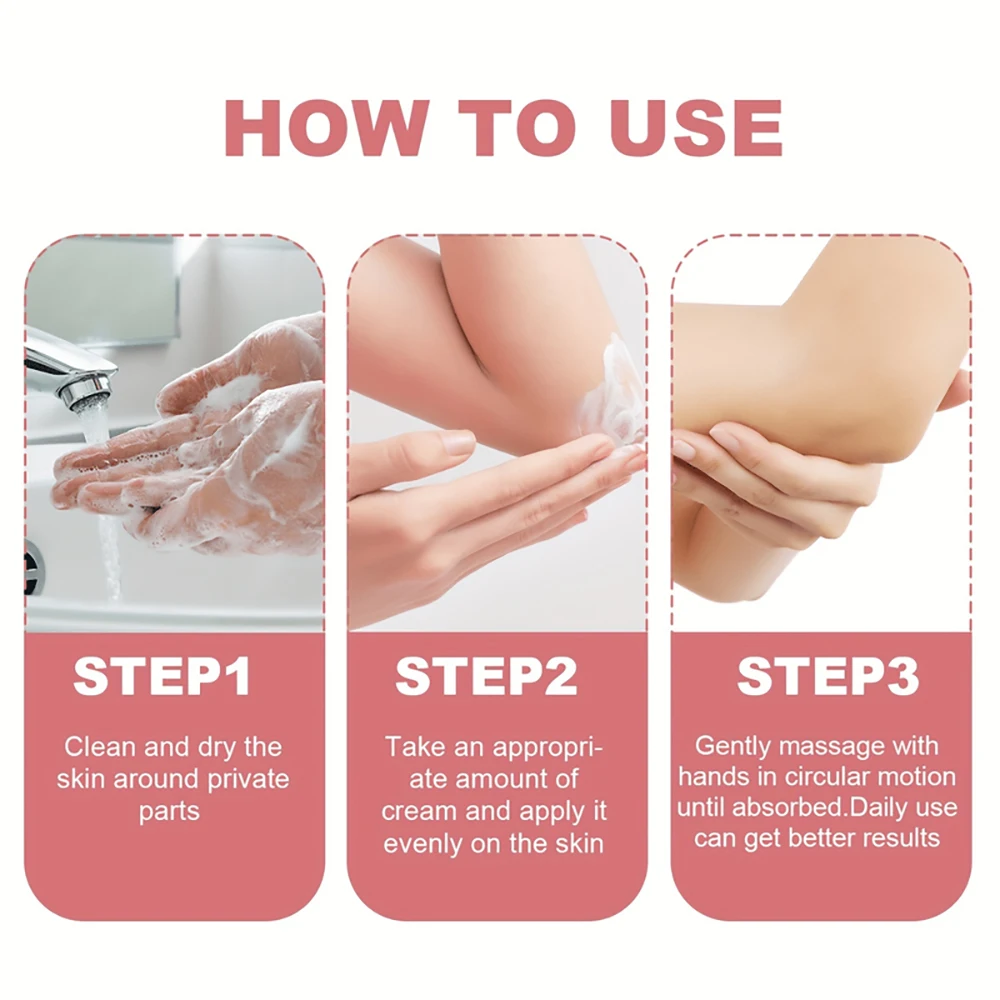 HOW TO USE

STEP1

Clean and dry the skin around private parts

STEP2

Take an appropriate amount of cream and apply it evenly on the skin

STEP3

Gently massage with hands in circular motion until absorbed.Daily use can get better results