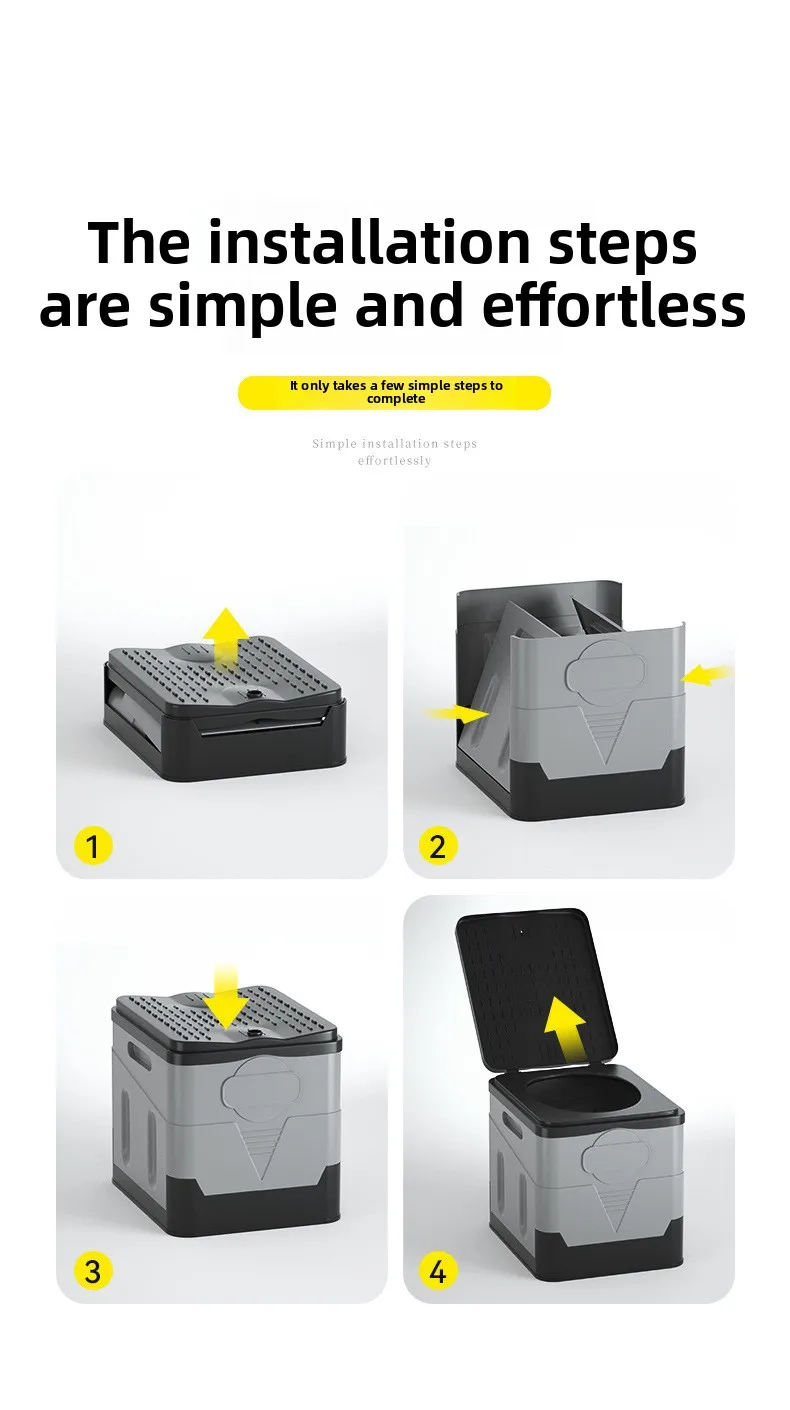 The installation steps are simple and effortless

It only takes a few simple steps to complete

Simple installation steps effortlessly

1

2

3

4