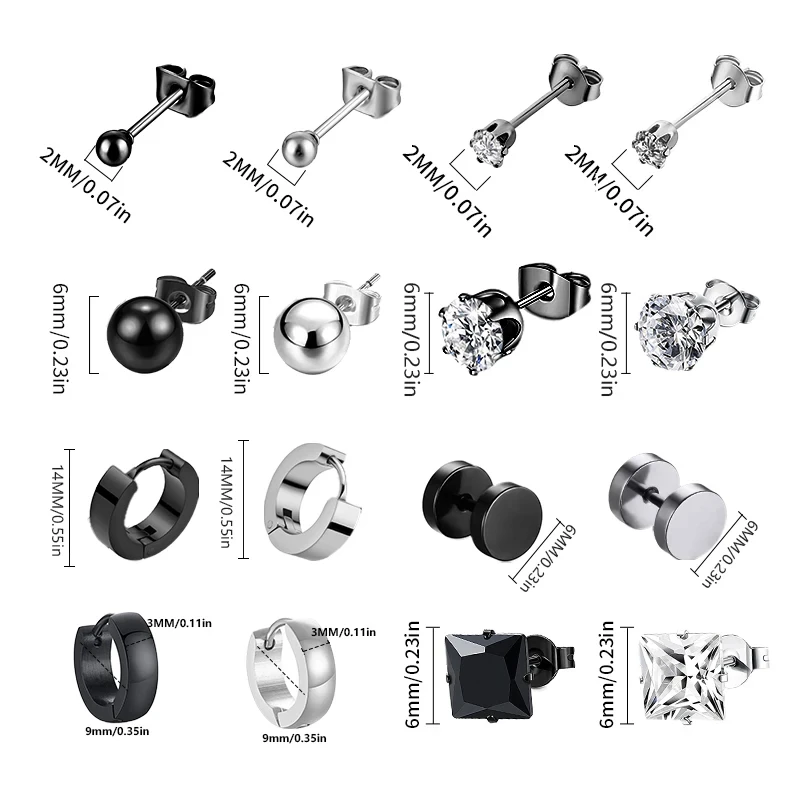 2MM/0.07in
2MM/0.07in
2MM/0.07in
2MM/0.07in

6mm/0.23in
6mm/0.23in
6mm/0.23in
6mm/0.23in

14MM/0.55in
14MM/0.55in
6MM/0.23in
6MM/0.23in

3MM/0.11in
9mm/0.35in
3MM/0.11in
9mm/0.35in
6mm/0.23in
6mm/0.23in