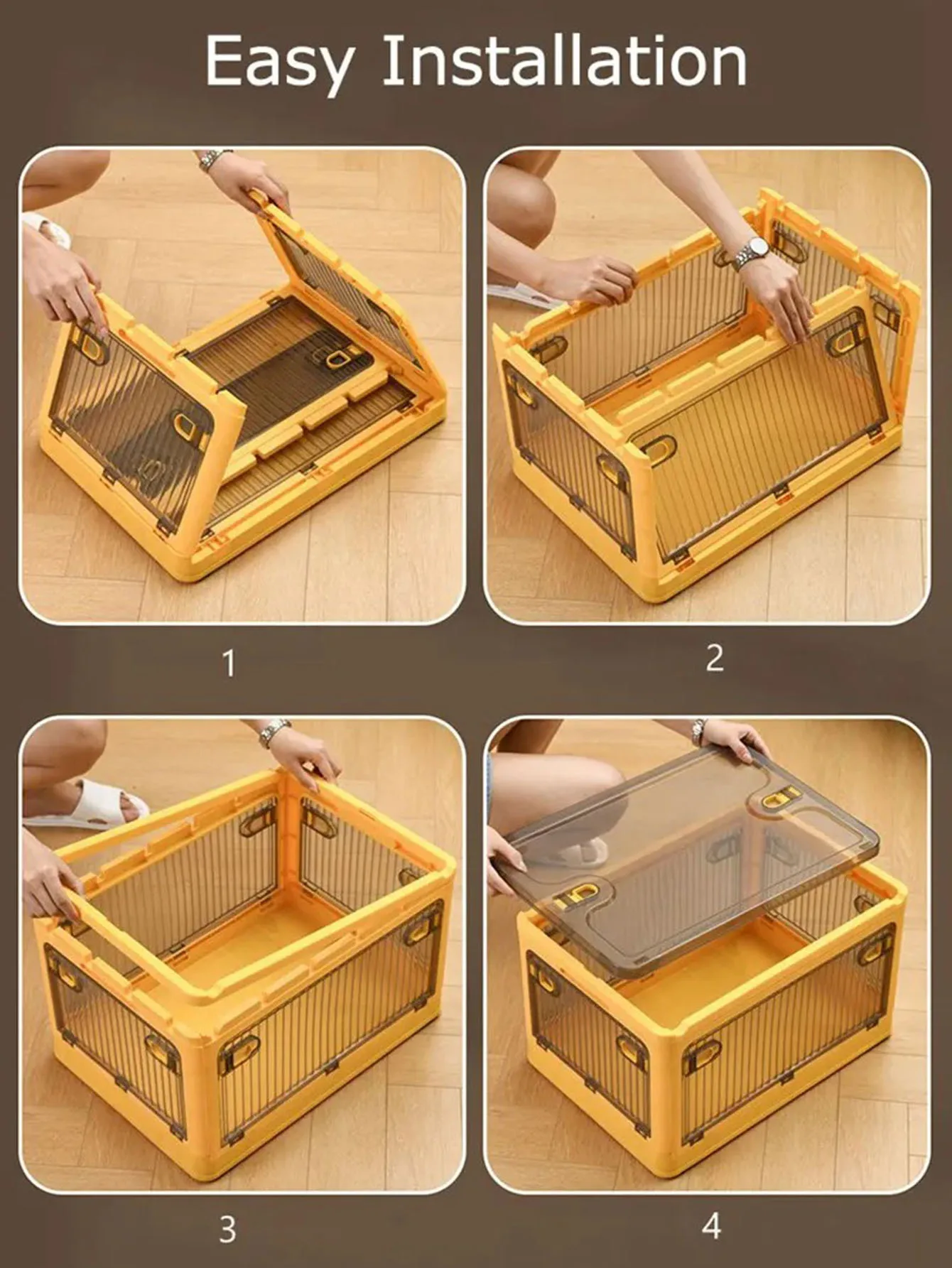 Easy Installation

1

2

3

4