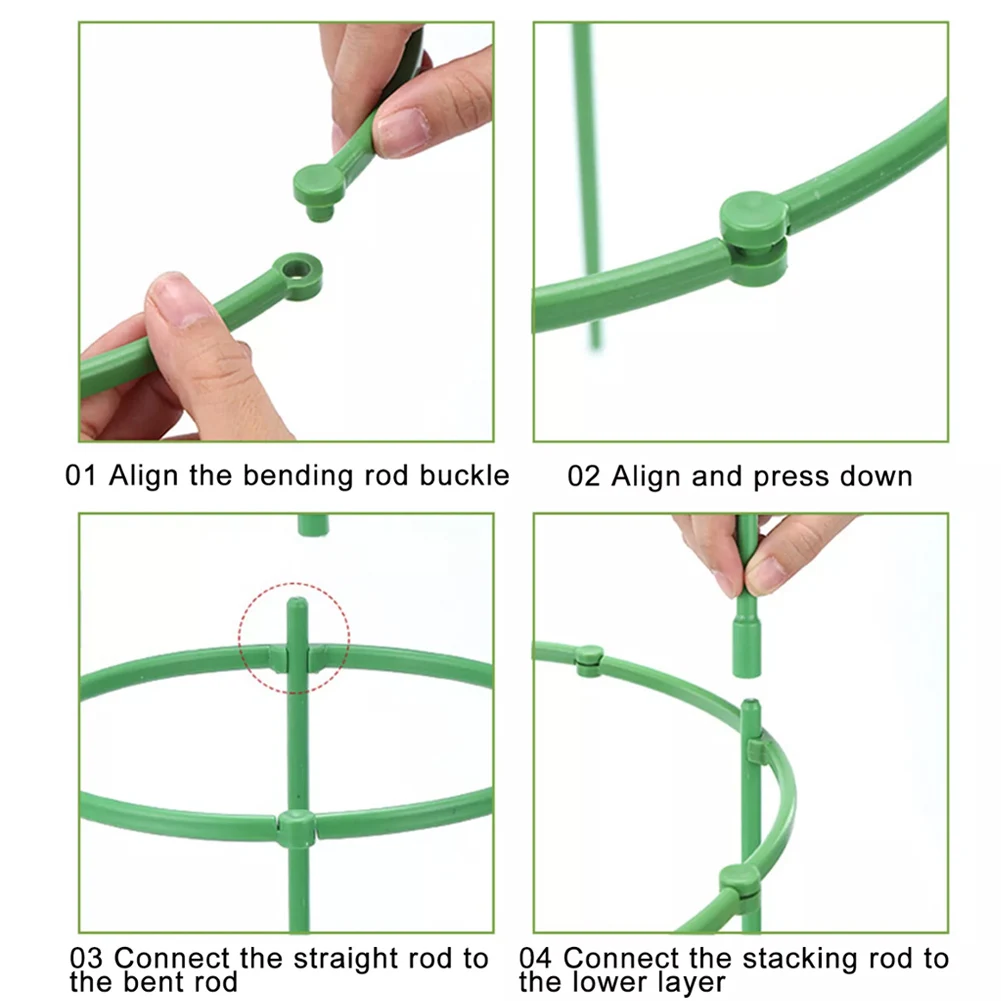 01 Align the bending rod buckle

02 Align and press down

03 Connect the straight rod to the bent rod

04 Connect the stacking rod to the lower layer