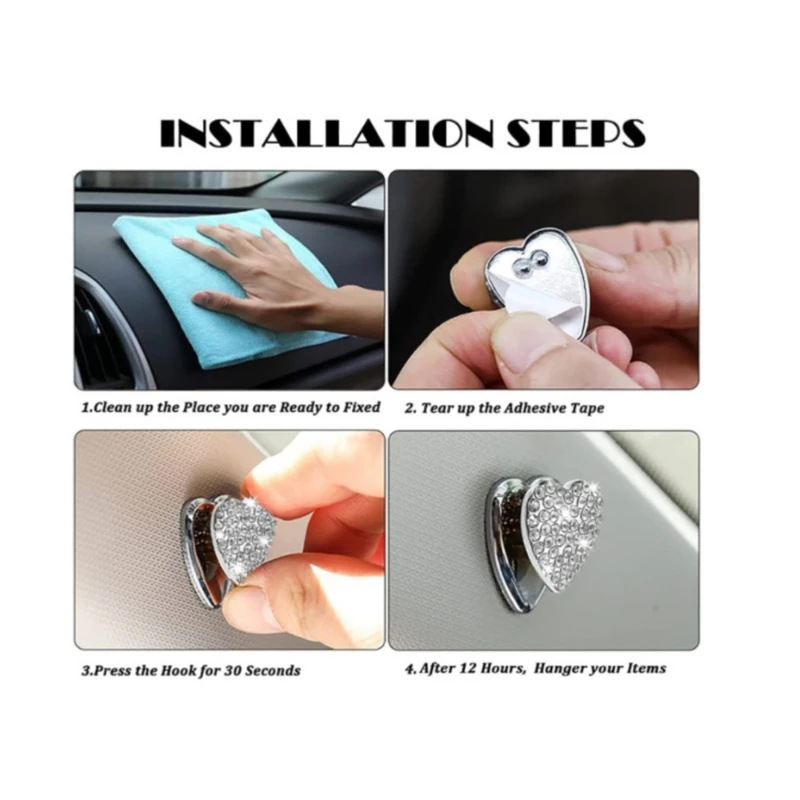 INSTALLATION STEPS

1.Clean up the Place you are Ready to Fixed

2. Tear up the Adhesive Tape

3.Press the Hook for 30 Seconds

4. After 12 Hours, Hanger your Items