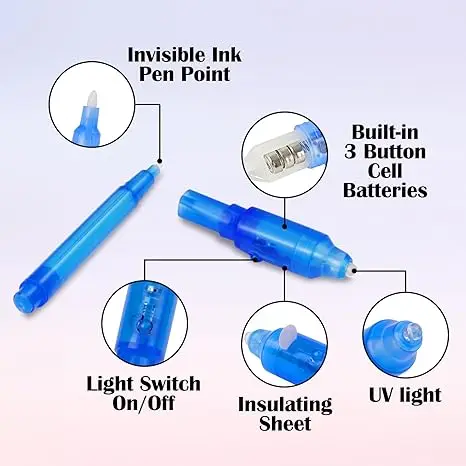 Invisible Ink
Pen Point

Built-in
3 Button
Cell
Batteries

Light Switch
On/Off

Insulating
Sheet

UV light