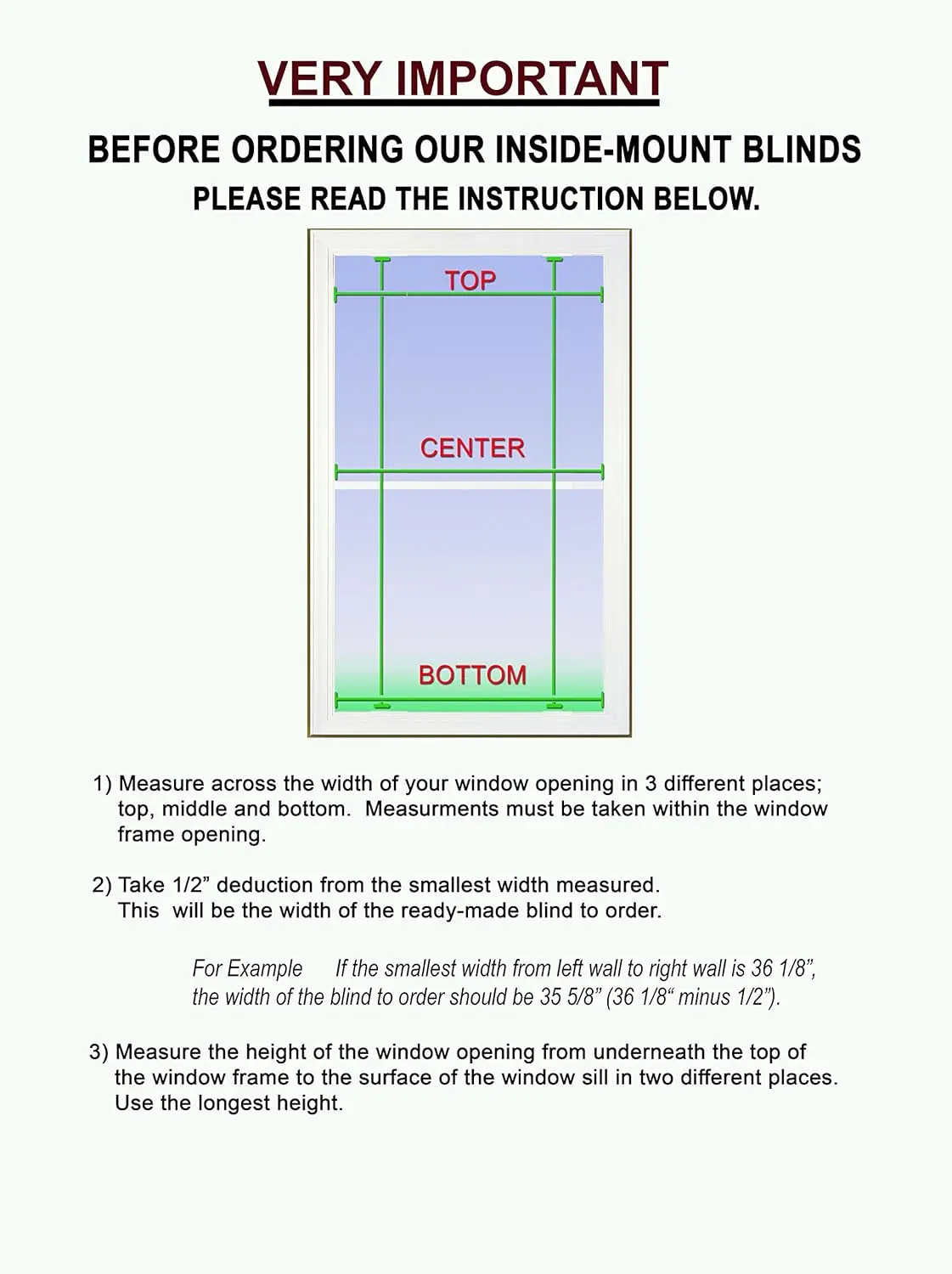 VERY IMPORTANT

BEFORE ORDERING OUR INSIDE-MOUNT BLINDS

PLEASE READ THE INSTRUCTION BELOW.

TOP

CENTER

BOTTOM

1) Measure across the width of your window opening in 3 different places; top, middle and bottom. Measurments must be taken within the window frame opening.

2) Take 1/2” deduction from the smallest width measured. This will be the width of the ready-made blind to order.

For Example If the smallest width from left wall to right wall is 36 1/8”, the width of the blind to order should be 35 5/8” (36 1/8“ minus 1/2”).

3) Measure the height of the window opening from underneath the top of the window frame to the surface of the window sill in two different places. Use the longest height.