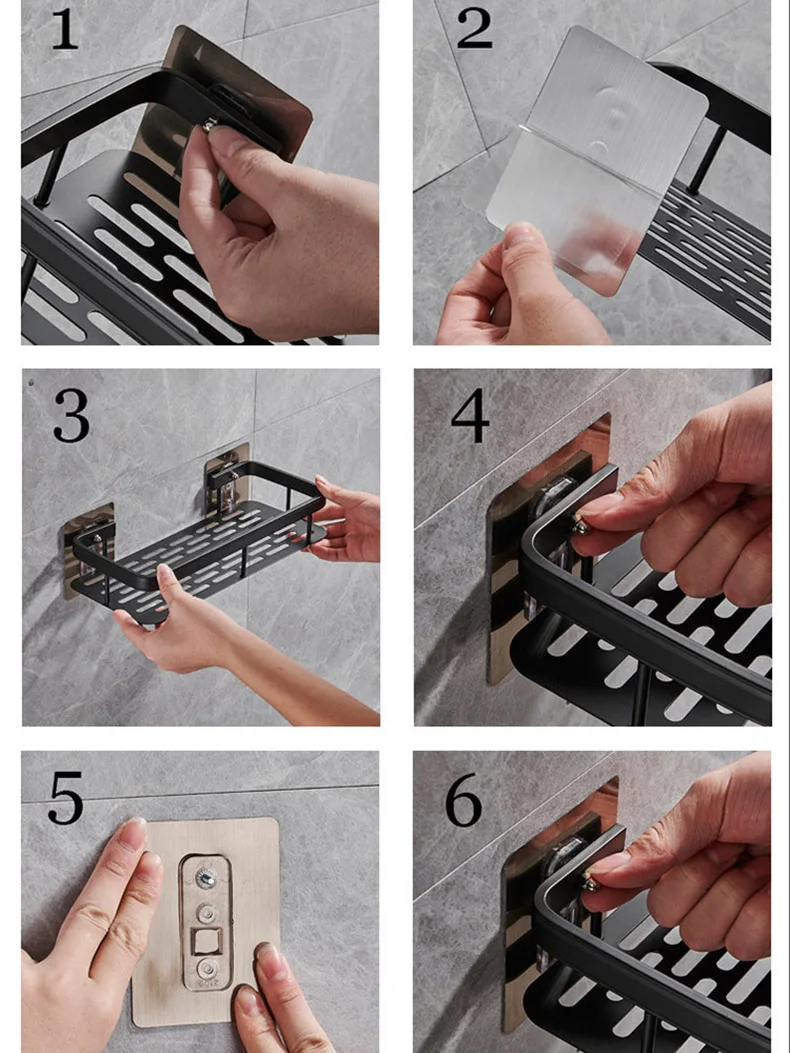 1

2

3

4

5

6