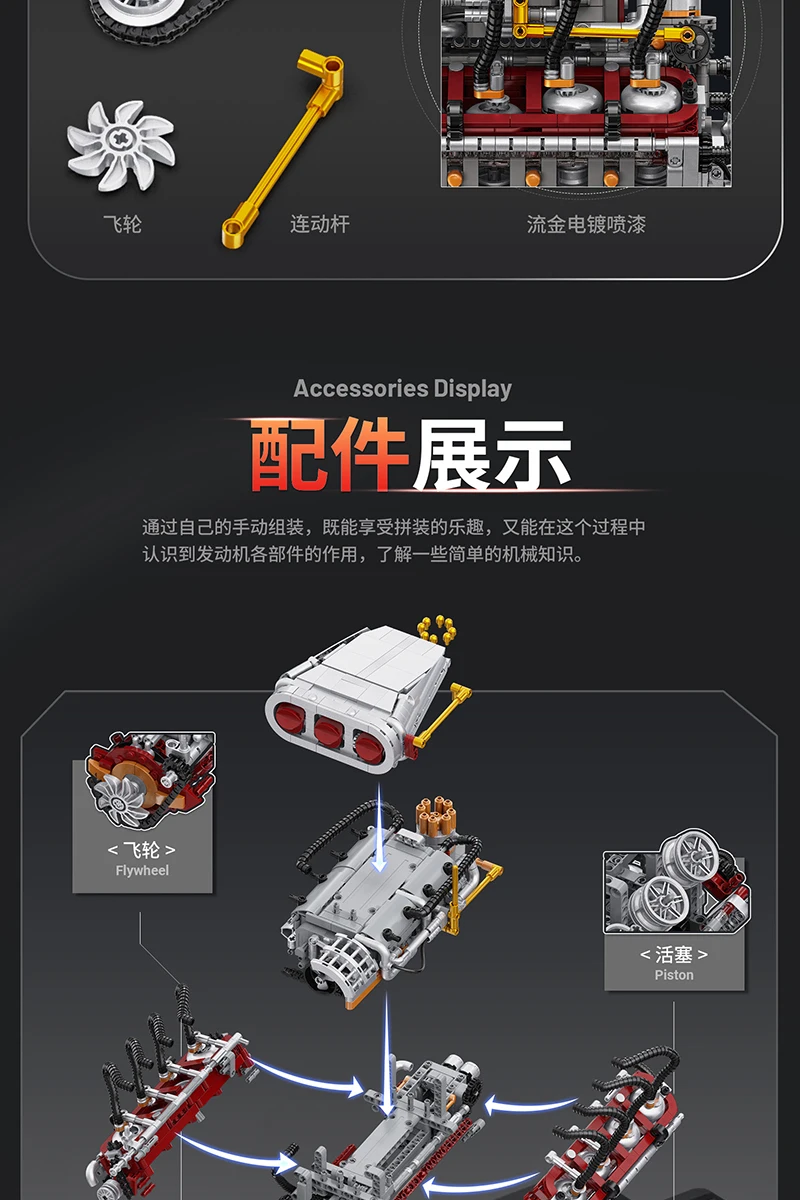 飞轮

连动杆

流金电镀喷漆

Accessories Display

配件展示

通过自己的手动组装，既能享受拼装的乐趣，又能在这个过程中认识到发动机各部件的作用，了解一些简单的机械知识。

< 飞轮 >
Flywheel

< 活塞 >
Piston