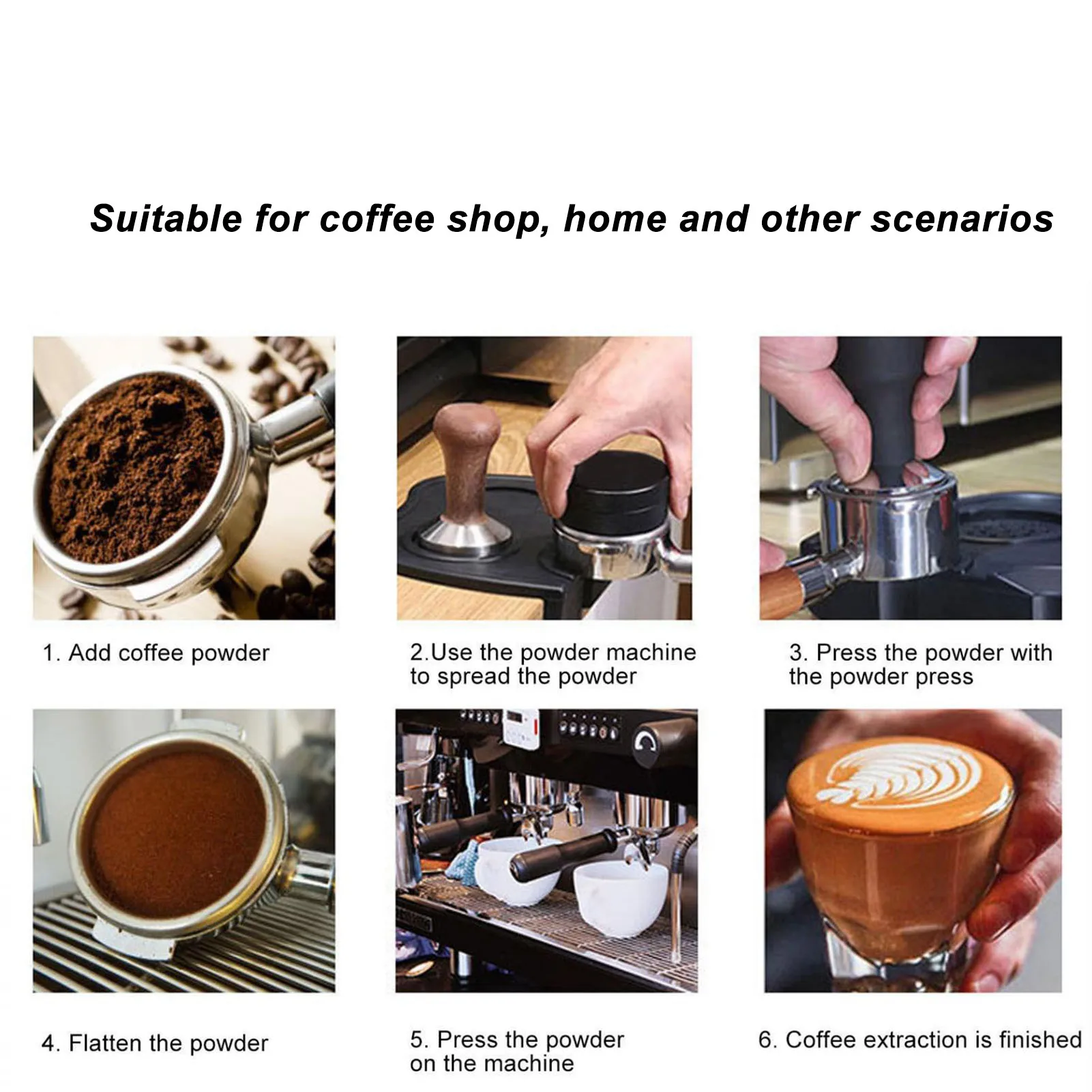 Suitable for coffee shop, home and other scenarios

1. Add coffee powder

2.Use the powder machine to spread the powder

3. Press the powder with the powder press

4. Flatten the powder

5. Press the powder on the machine

6. Coffee extraction is finished