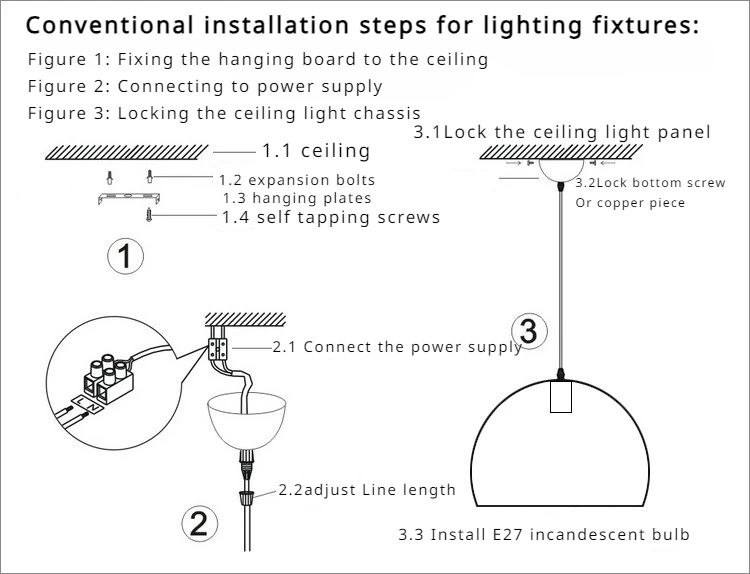 Conventional installation steps for lighting fixtures:
Figure 1: Fixing the hanging board to the ceiling
Figure 2: Connecting to power supply
Figure 3: Locking the ceiling light chassis

1.1 ceiling
1.2 expansion bolts
1.3 hanging plates
1.4 self tapping screws
1

2.1 Connect the power supply
2.2adjust Line length
2

3.1Lock the ceiling light panel
3.2Lock bottom screw
Or copper piece
3
3.3 Install E27 incandescent bulb