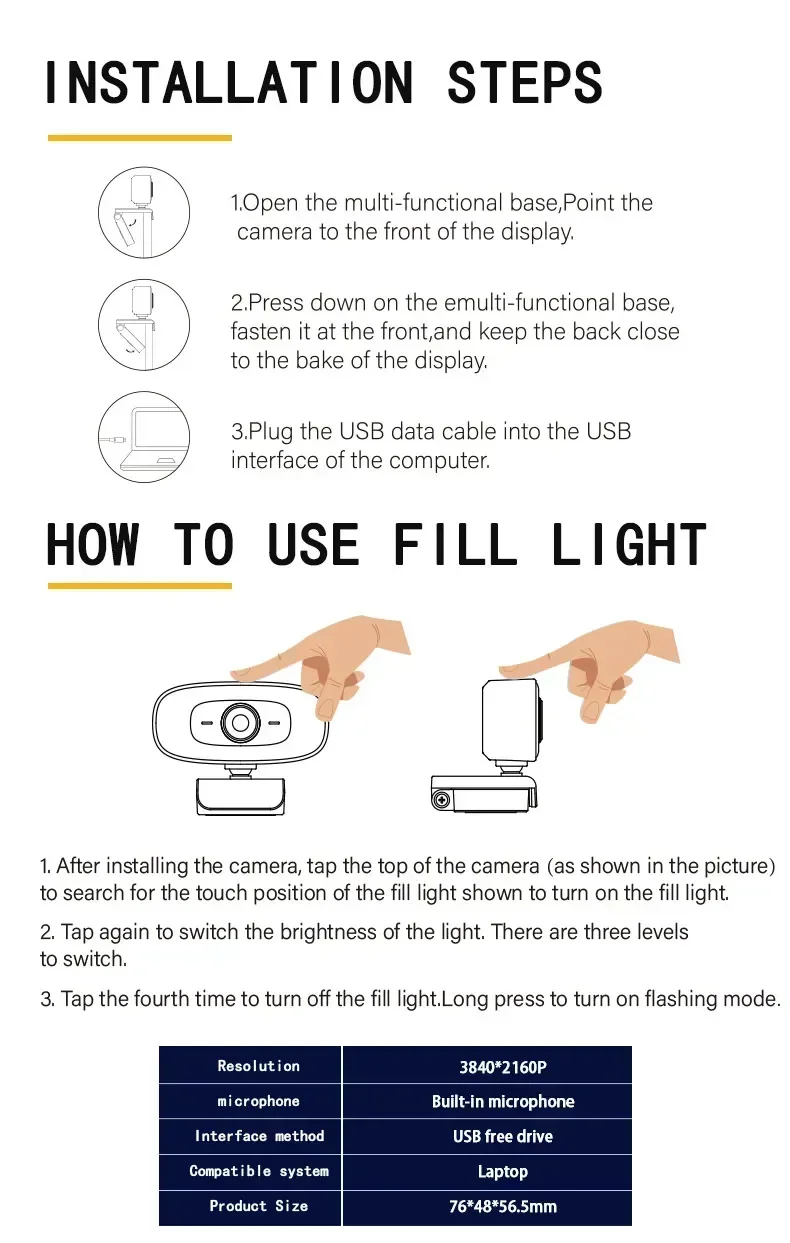 INSTALLATION STEPS

1.Open the multi-functional base,Point the camera to the front of the display.

2.Press down on the emulti-functional base, fasten it at the front,and keep the back close to the bake of the display.

3.Plug the USB data cable into the USB interface of the computer.

HOW TO USE FILL LIGHT

1. After installing the camera, tap the top of the camera (as shown in the picture) to search for the touch position of the fill light shown to turn on the fill light.

2. Tap again to switch the brightness of the light. There are three levels to switch.

3. Tap the fourth time to turn off the fill light.Long press to turn on flashing mode.

| Resolution | 3840*2160P |
|---|---|
| microphone | Built-in microphone |
| Interface method | USB free drive |
| Compatible system | Laptop |
| Product Size | 76*48*56.5mm |