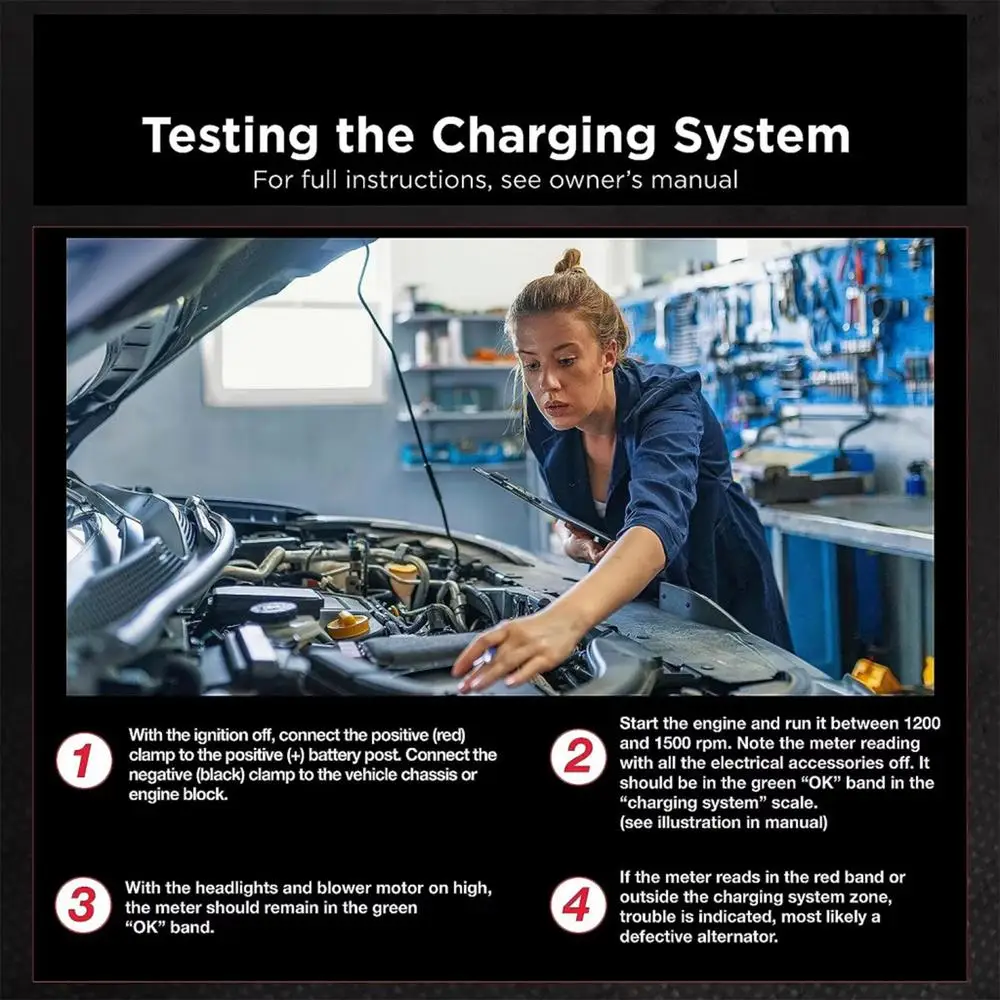 Testing the Charging System
For full instructions, see owner's manual

1
With the ignition off, connect the positive (red) clamp to the positive (+) battery post. Connect the negative (black) clamp to the vehicle chassis or engine block.

2
Start the engine and run it between 1200 and 1500 rpm. Note the meter reading with all the electrical accessories off. It should be in the green "OK" band in the "charging system" scale.
(see illustration in manual)

3
With the headlights and blower motor on high, the meter should remain in the green "OK" band.

4
If the meter reads in the red band or outside the charging system zone, trouble is indicated, most likely a defective alternator.