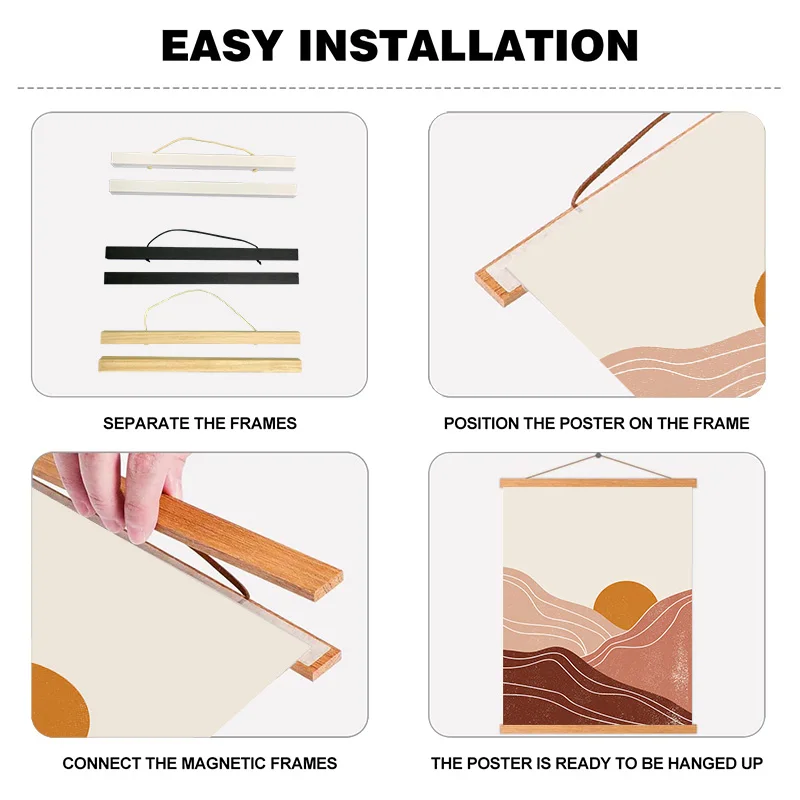 EASY INSTALLATION

SEPARATE THE FRAMES

POSITION THE POSTER ON THE FRAME

CONNECT THE MAGNETIC FRAMES

THE POSTER IS READY TO BE HANGED UP