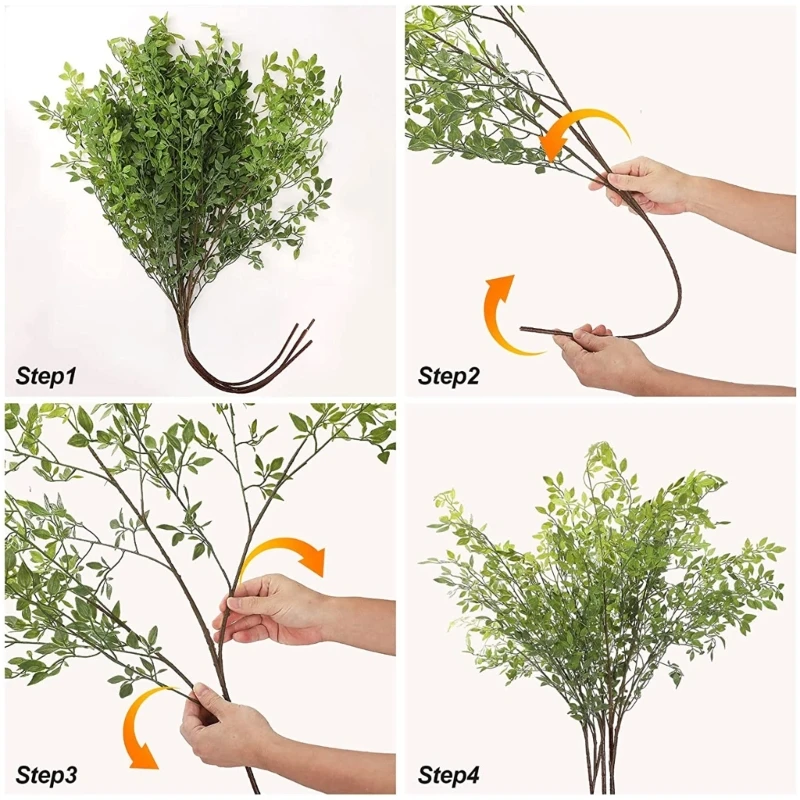 Step1

Step2

Step3

Step4