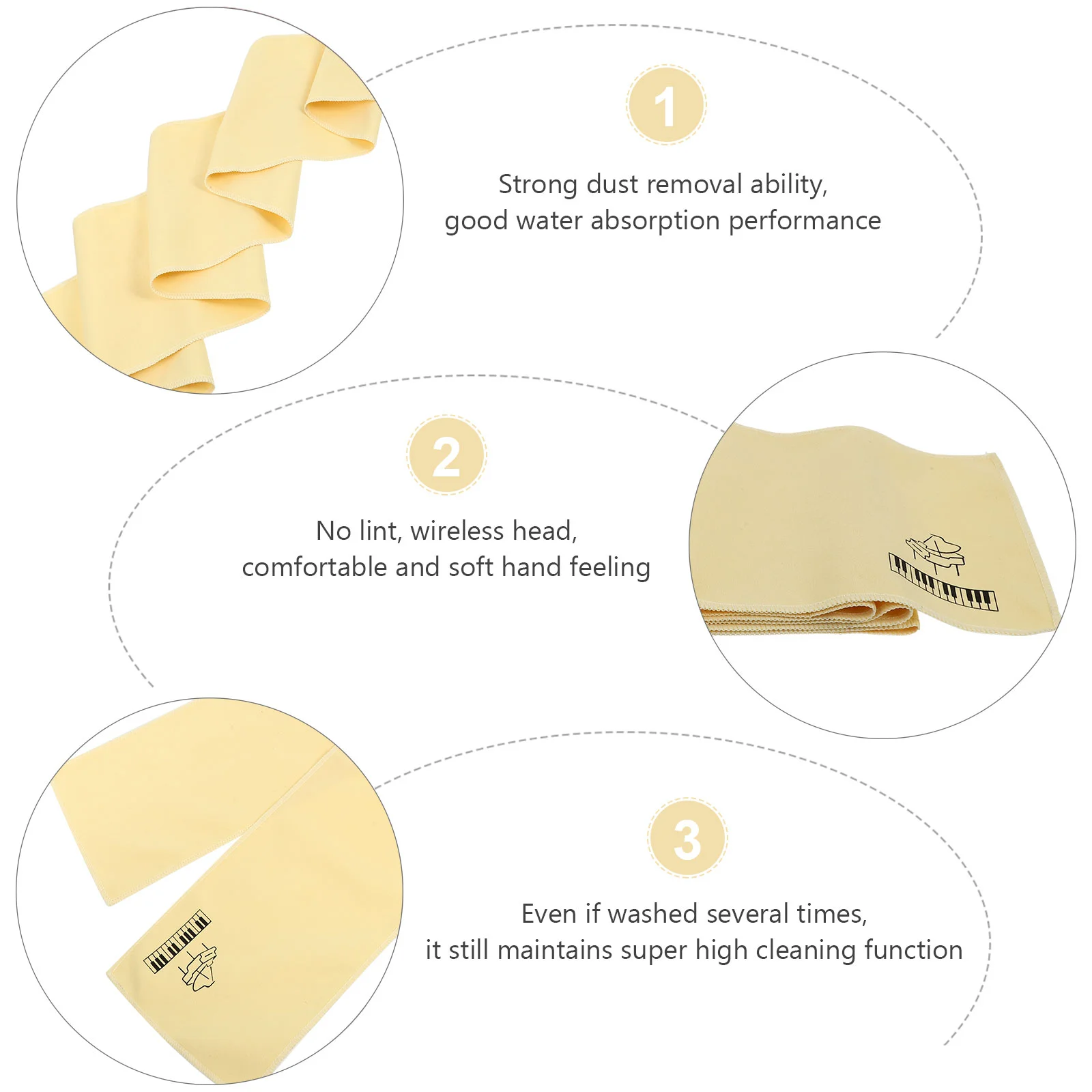 1

Strong dust removal ability, good water absorption performance

2

No lint, wireless head, comfortable and soft hand feeling

3

Even if washed several times, it still maintains super high cleaning function