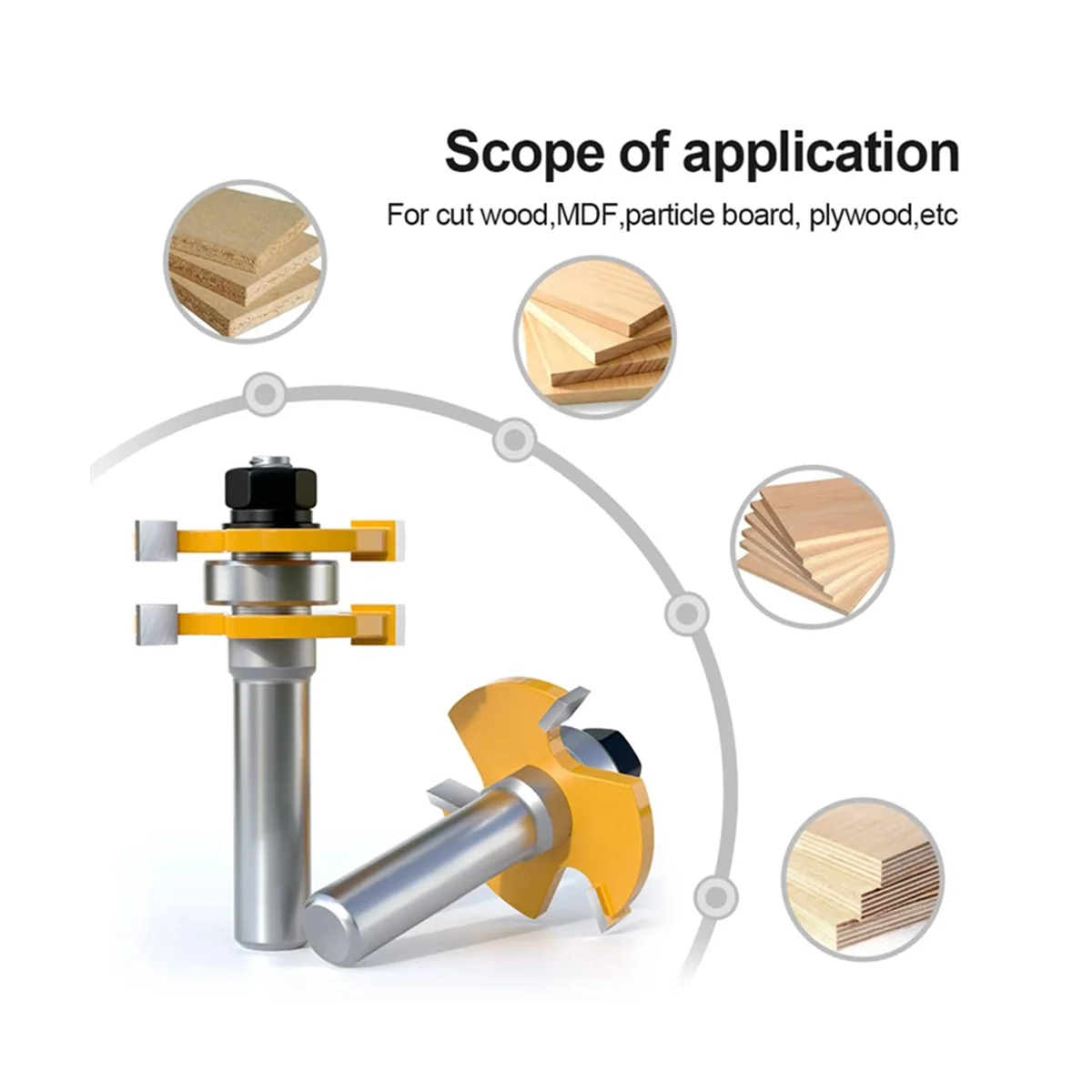 Scope of application

For cut wood,MDF,particle board, plywood,etc