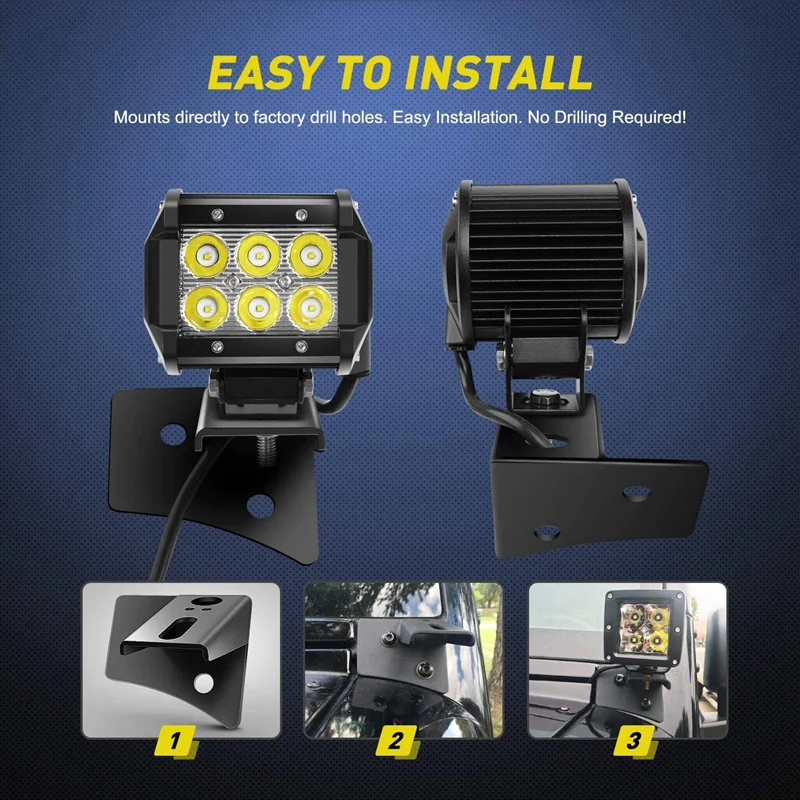 EASY TO INSTALL

Mounts directly to factory drill holes. Easy Installation. No Drilling Required!

1

2

3