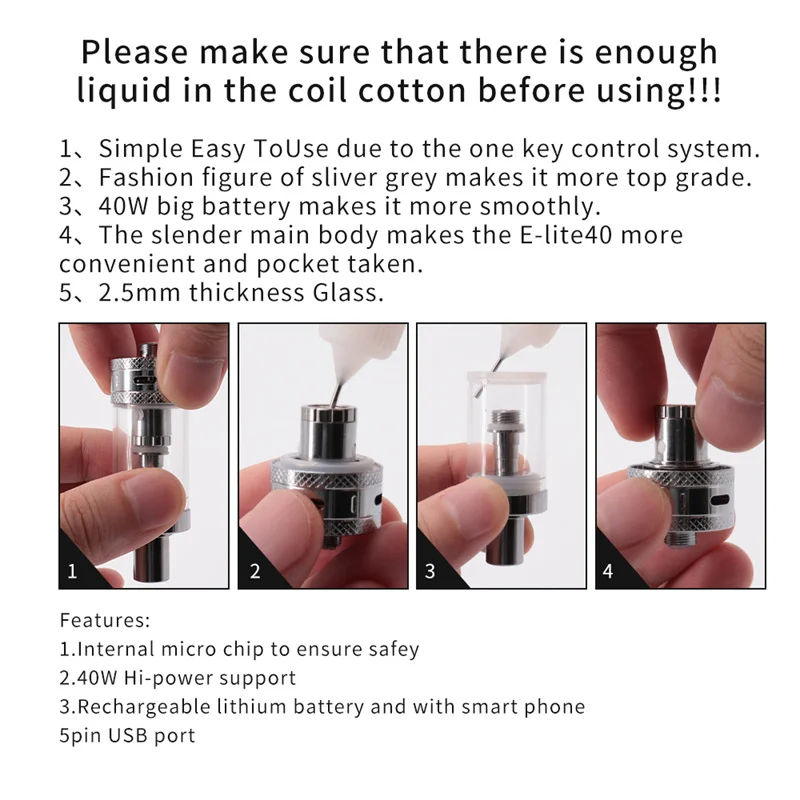 Please make sure that there is enough liquid in the coil cotton before using!!!

1、Simple Easy ToUse due to the one key control system.
2、Fashion figure of sliver grey makes it more top grade.
3、40W big battery makes it more smoothly.
4、The slender main body makes the E-lite40 more convenient and pocket taken.
5、2.5mm thickness Glass.

1

2

3

4

Features:
1.Internal micro chip to ensure safey
2.40W Hi-power support
3.Rechargeable lithium battery and with smart phone 5pin USB port