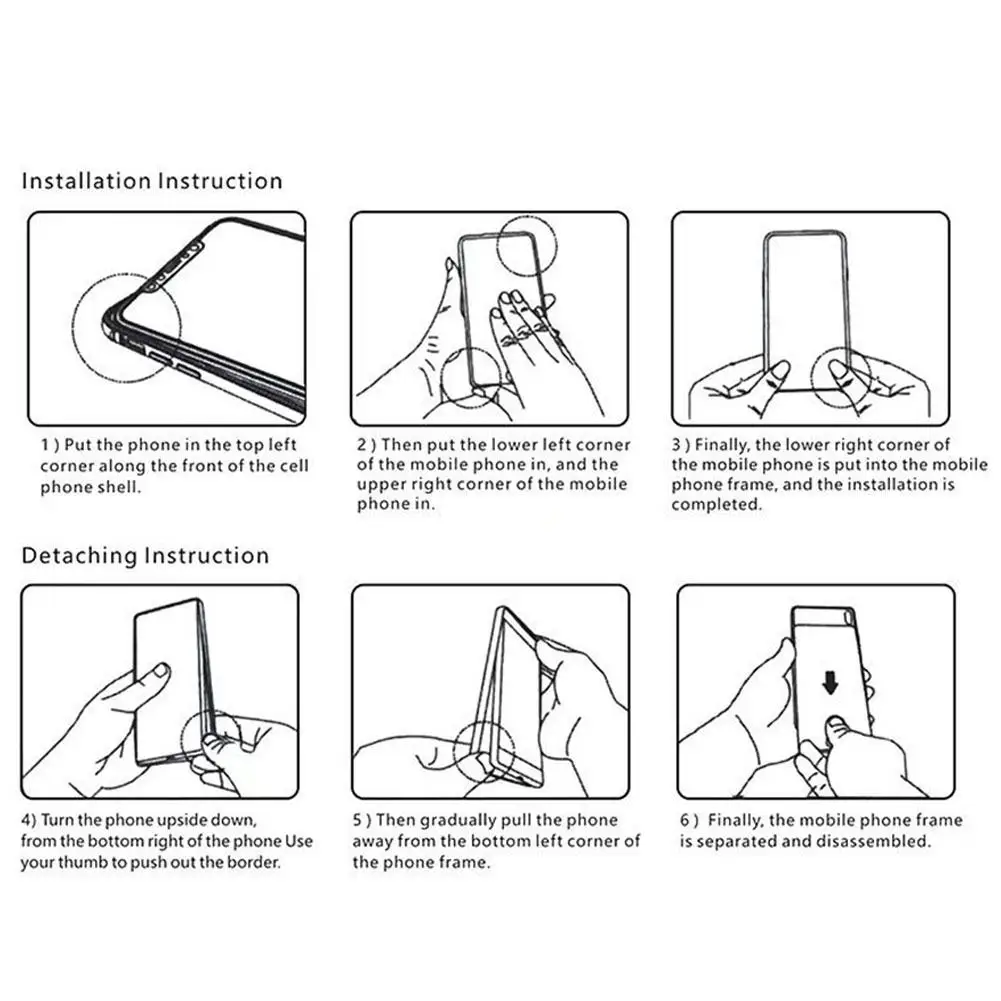 Installation Instruction

1 ) Put the phone in the top left corner along the front of the cell phone shell.

2 ) Then put the lower left corner of the mobile phone in, and the upper right corner of the mobile phone in.

3 ) Finally, the lower right corner of the mobile phone is put into the mobile phone frame, and the installation is completed.

Detaching Instruction

4) Turn the phone upside down, from the bottom right of the phone Use your thumb to push out the border.

5 ) Then gradually pull the phone away from the bottom left corner of the phone frame.

6 ) Finally, the mobile phone frame is separated and disassembled.