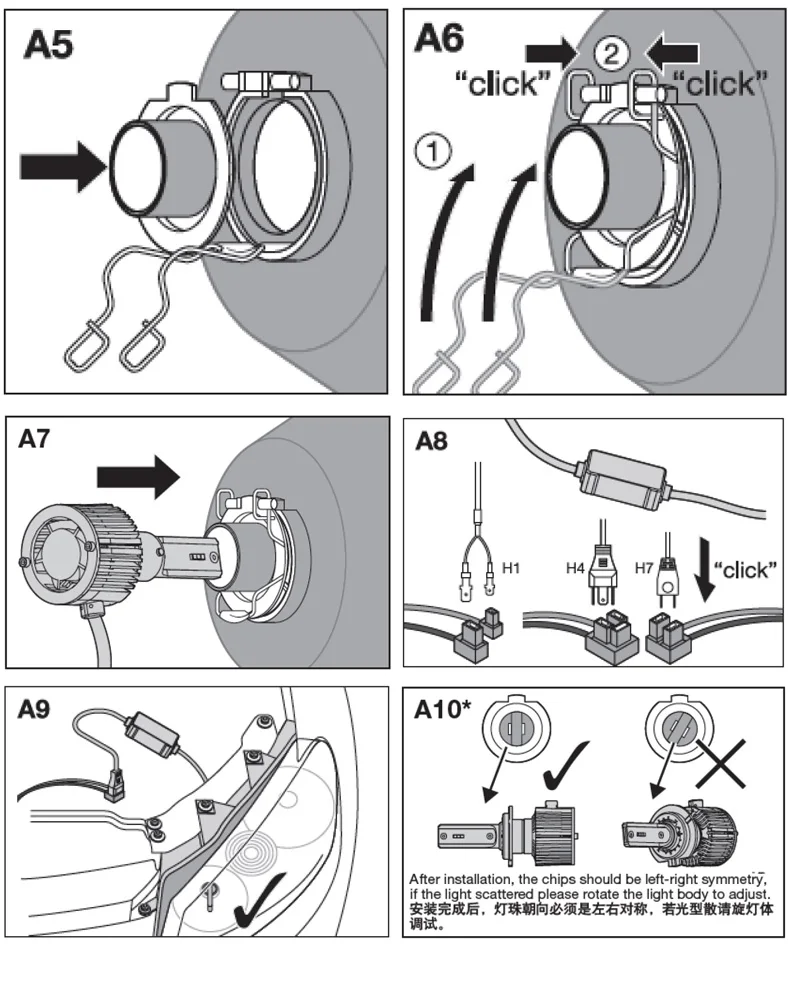 A5

A6
2
"click"
"click"
1

A7

A8
H1
H4
H7
"click"

A9

A10*
After installation, the chips should be left-right symmetry, if the light scattered please rotate the light body to adjust.
安装完成后，灯珠朝向必须是左右对称，若光型散请旋灯体调试。