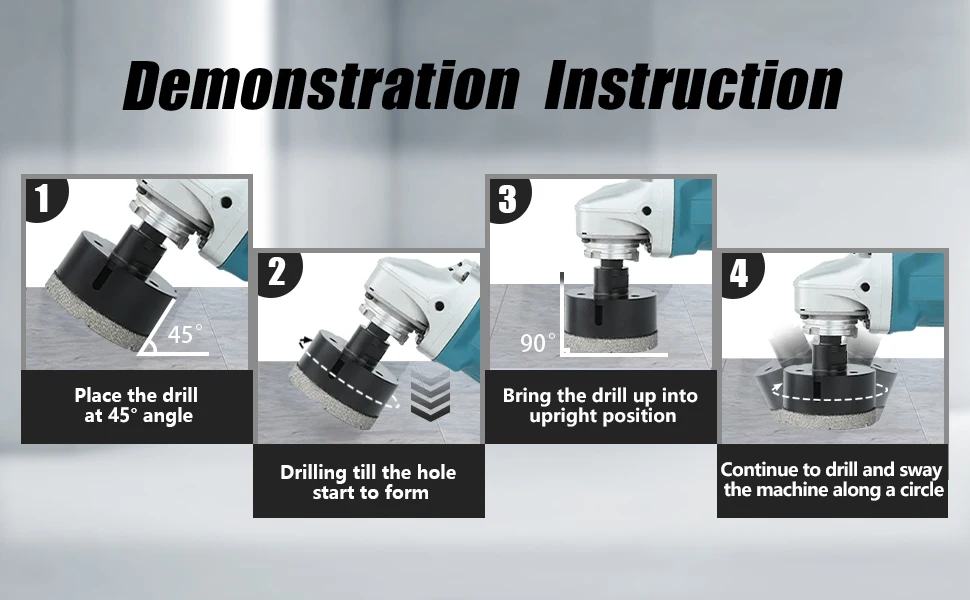 Demonstration Instruction

1

45°

Place the drill at 45° angle

2

Drilling till the hole start to form

3

90°

Bring the drill up into upright position

4

Continue to drill and sway the machine along a circle