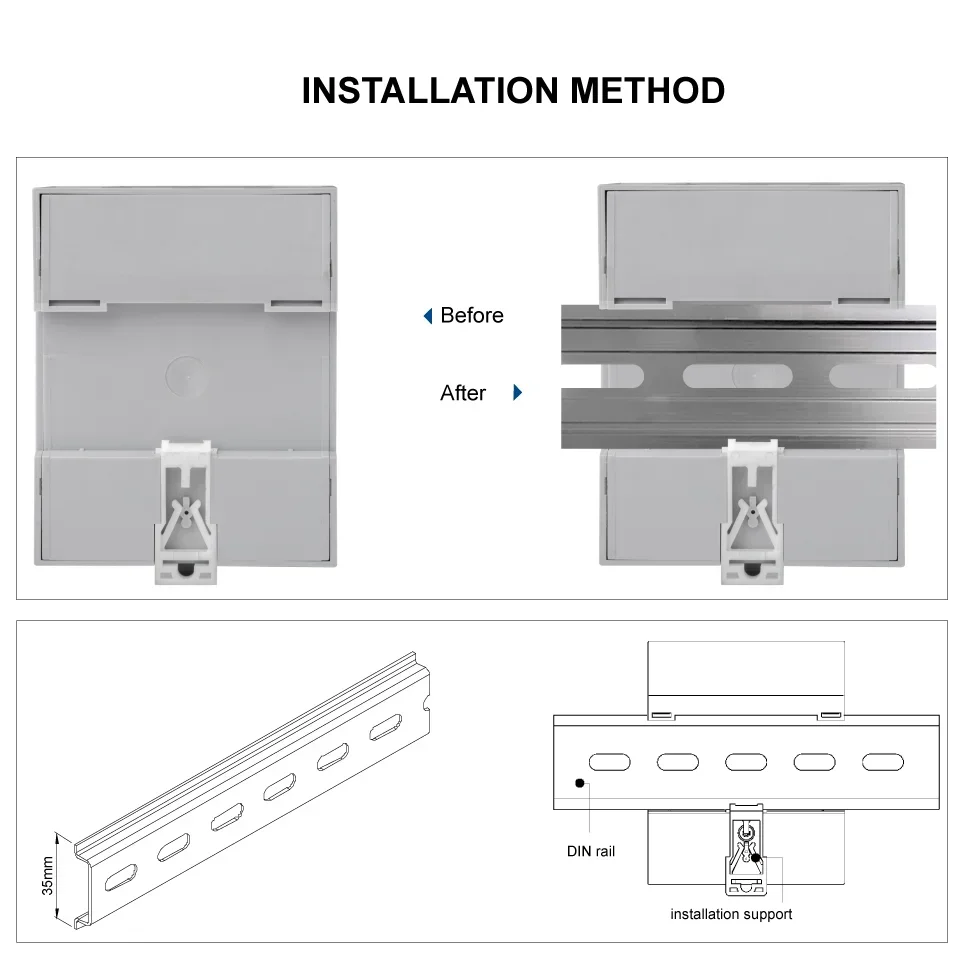 INSTALLATION METHOD

Before

After

35mm

DIN rail

installation support