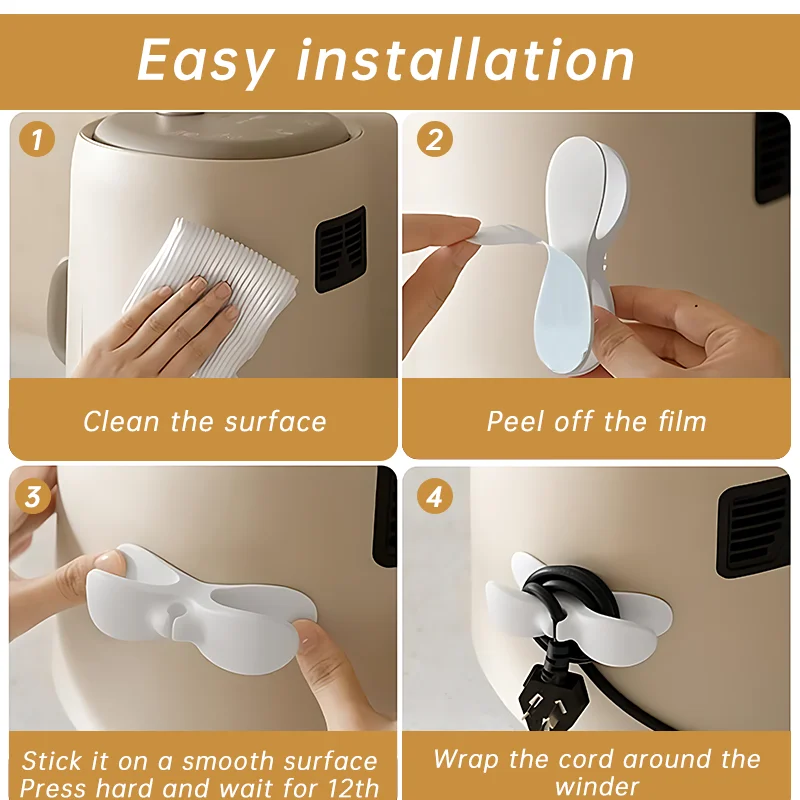 Easy installation

1

Clean the surface

2

Peel off the film

3

Stick it on a smooth surface Press hard and wait for 12th

4

Wrap the cord around the winder