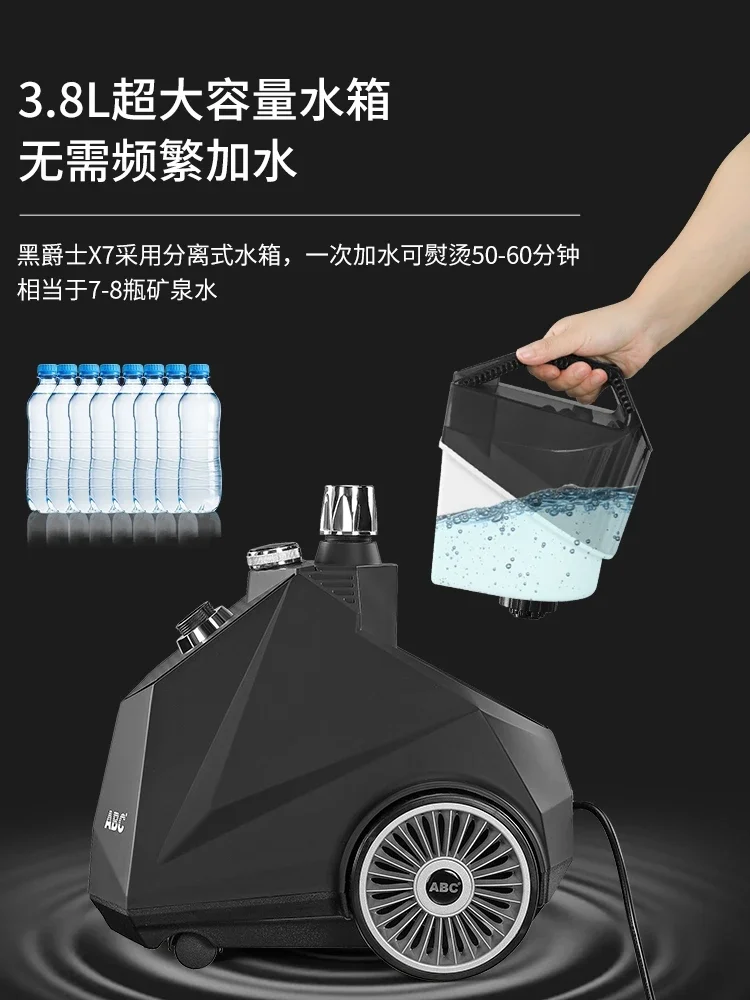 3.8L超大容量水箱
无需频繁加水

黑爵士X7采用分离式水箱，一次加水可熨烫50-60分钟
相当于7-8瓶矿泉水

ABC

ABC