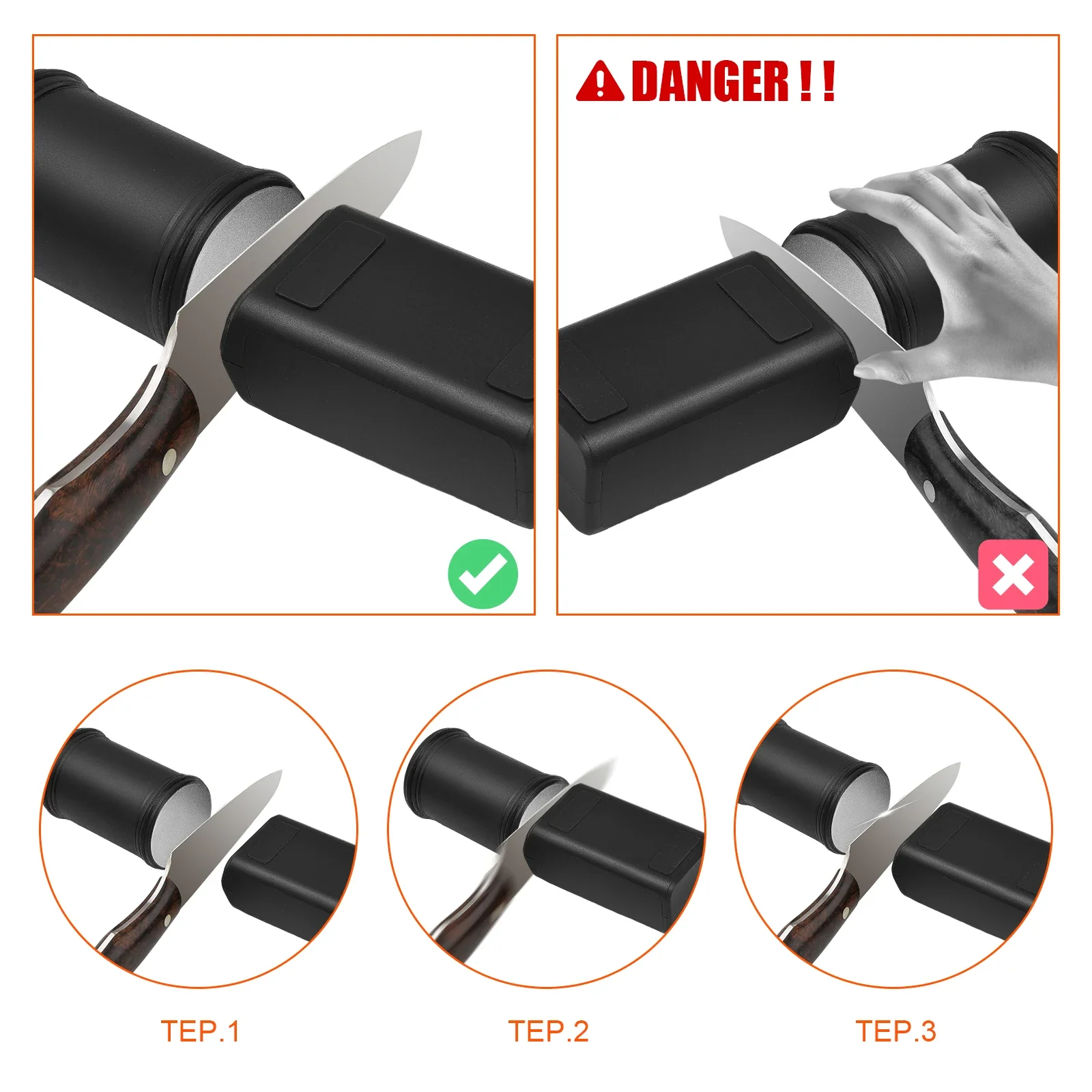 DANGER ! !

TEP.1

TEP.2

TEP.3