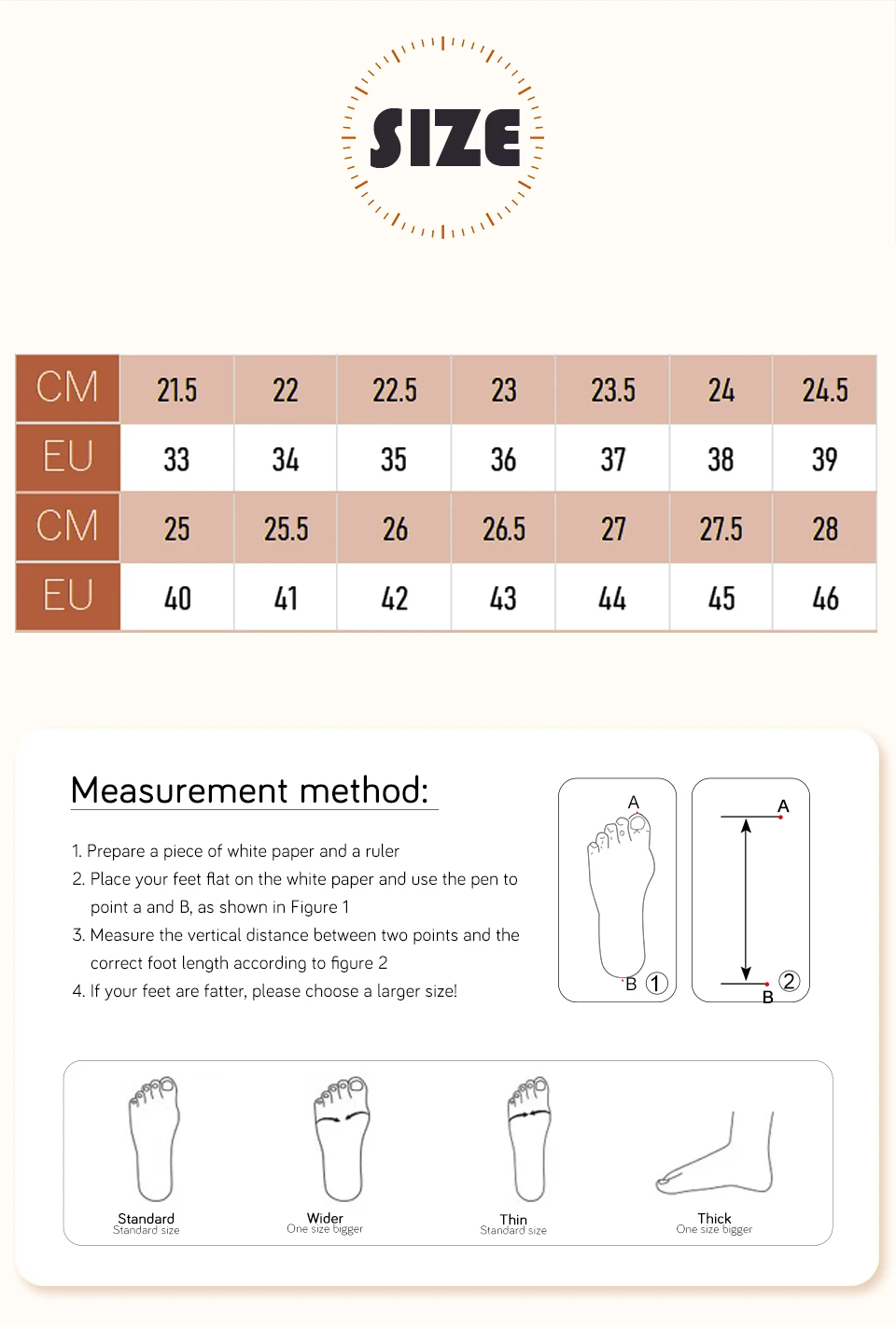 SIZE

| CM | 21.5 | 22 | 22.5 | 23 | 23.5 | 24 | 24.5 |
|---|---|---|---|---|---|---|---|
| EU | 33 | 34 | 35 | 36 | 37 | 38 | 39 |
| CM | 25 | 25.5 | 26 | 26.5 | 27 | 27.5 | 28 |
| EU | 40 | 41 | 42 | 43 | 44 | 45 | 46 |

Measurement method:

1. Prepare a piece of white paper and a ruler
2. Place your feet flat on the white paper and use the pen to point a and B, as shown in Figure 1
3. Measure the vertical distance between two points and the correct foot length according to figure 2
4. If your feet are fatter, please choose a larger size!

A
B ①

A
B ②

Standard
Standard size

Wider
One size bigger

Thin
Standard size

Thick
One size bigger