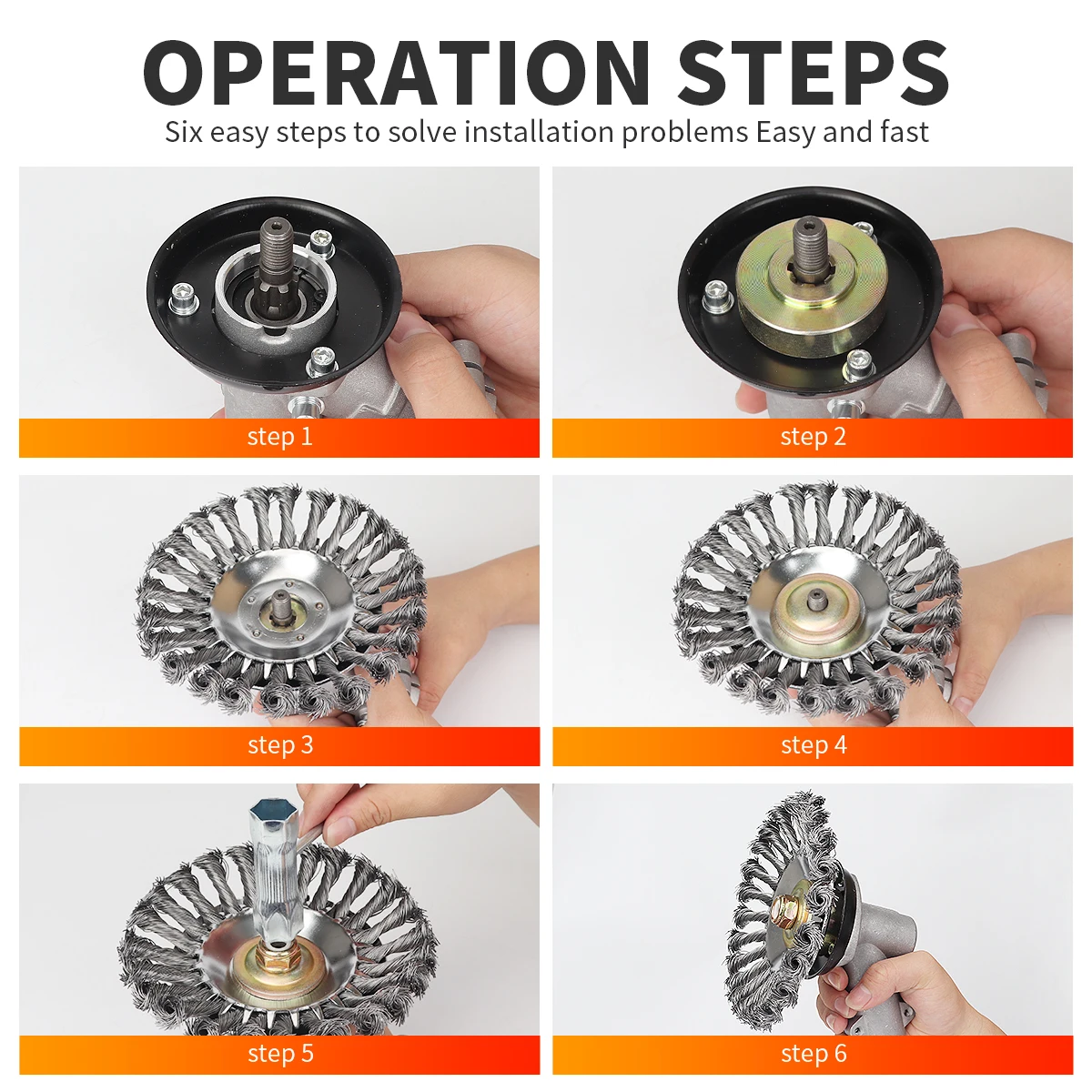 OPERATION STEPS

Six easy steps to solve installation problems Easy and fast

step 1

step 2

step 3

step 4

step 5

step 6