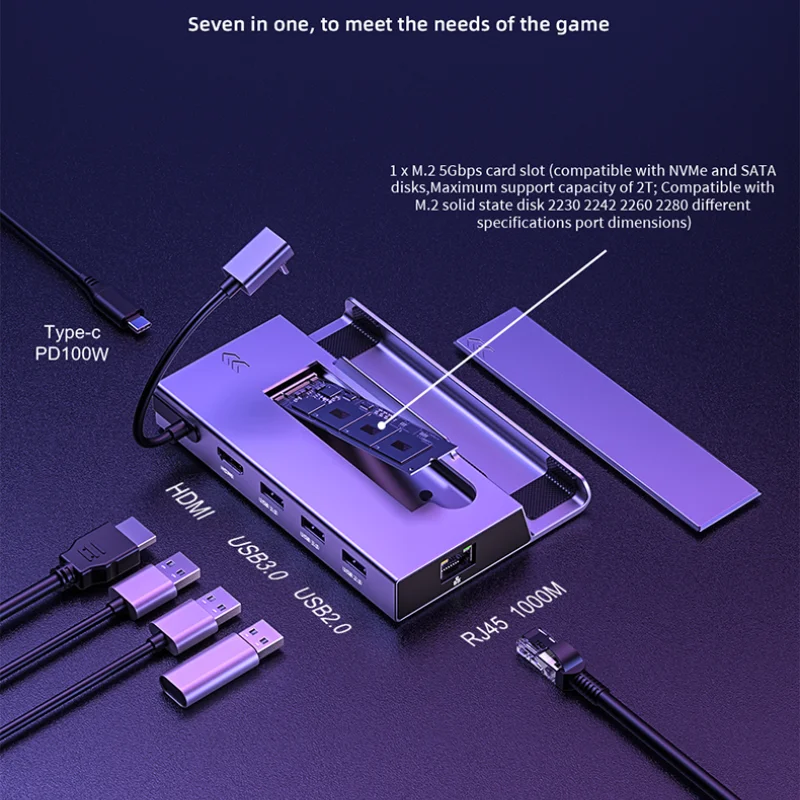 Seven in one, to meet the needs of the game

1 x M.2 5Gbps card slot (compatible with NVMe and SATA disks,Maximum support capacity of 2T; Compatible with M.2 solid state disk 2230 2242 2260 2280 different specifications port dimensions)

Type-c
PD100W

HDMI

USB3.0

USB2.0

RJ45 1000M