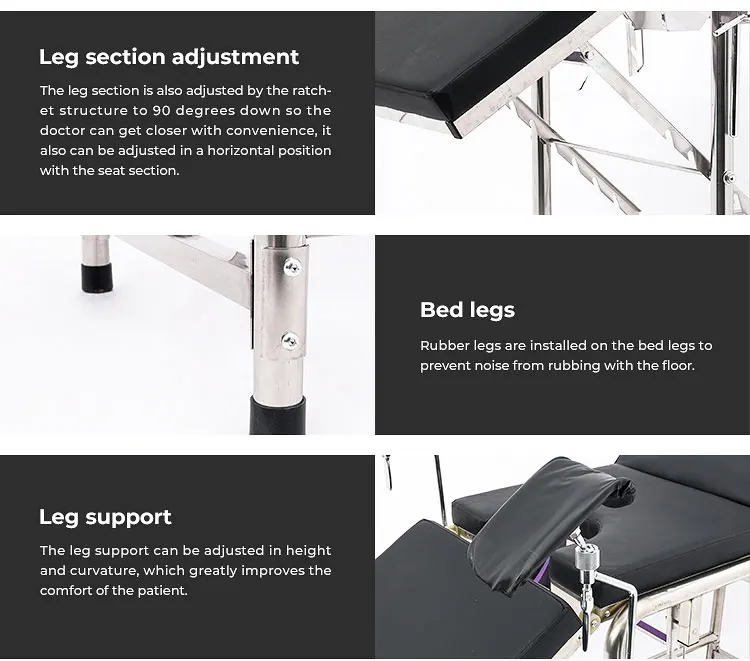 Leg section adjustment

The leg section is also adjusted by the ratchet structure to 90 degrees down so the doctor can get closer with convenience, it also can be adjusted in a horizontal position with the seat section.

Bed legs

Rubber legs are installed on the bed legs to prevent noise from rubbing with the floor.

Leg support

The leg support can be adjusted in height and curvature, which greatly improves the comfort of the patient.