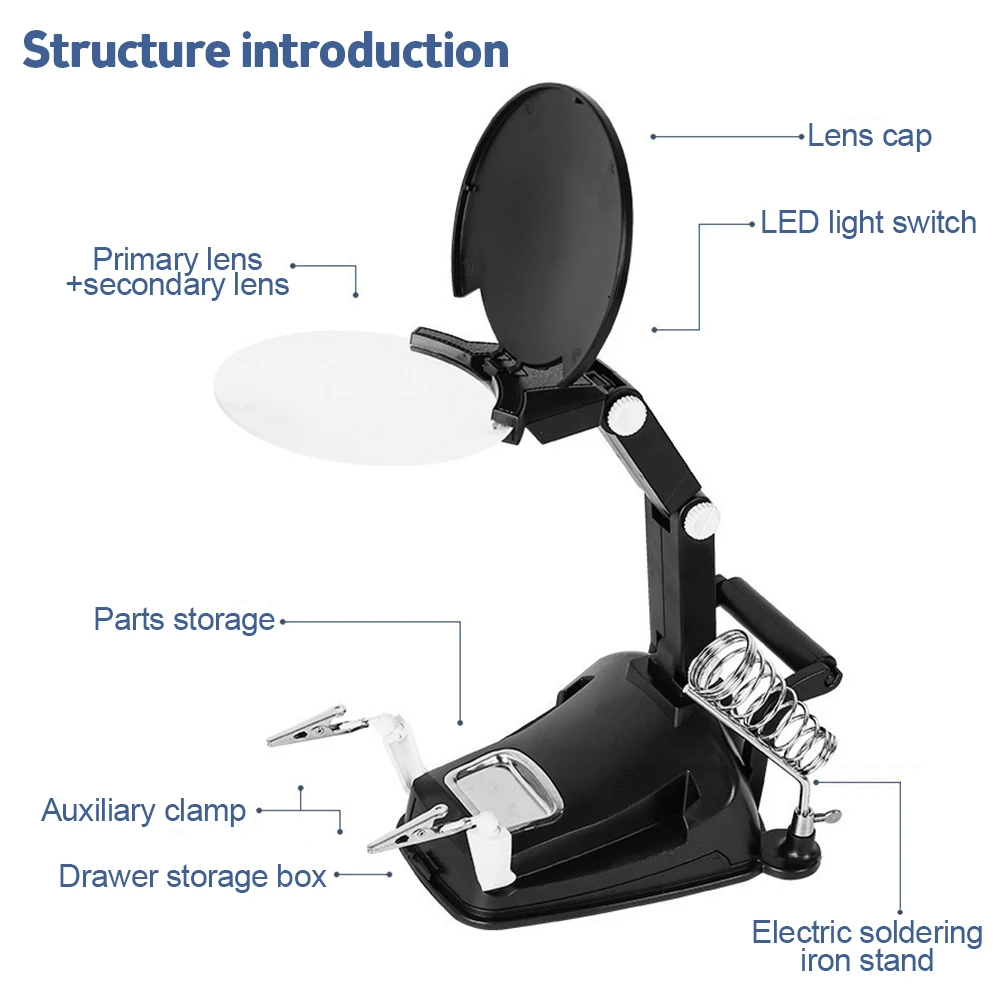 Structure introduction

Lens cap

LED light switch

Primary lens
+secondary lens

Parts storage

Auxiliary clamp

Drawer storage box

Electric soldering
iron stand