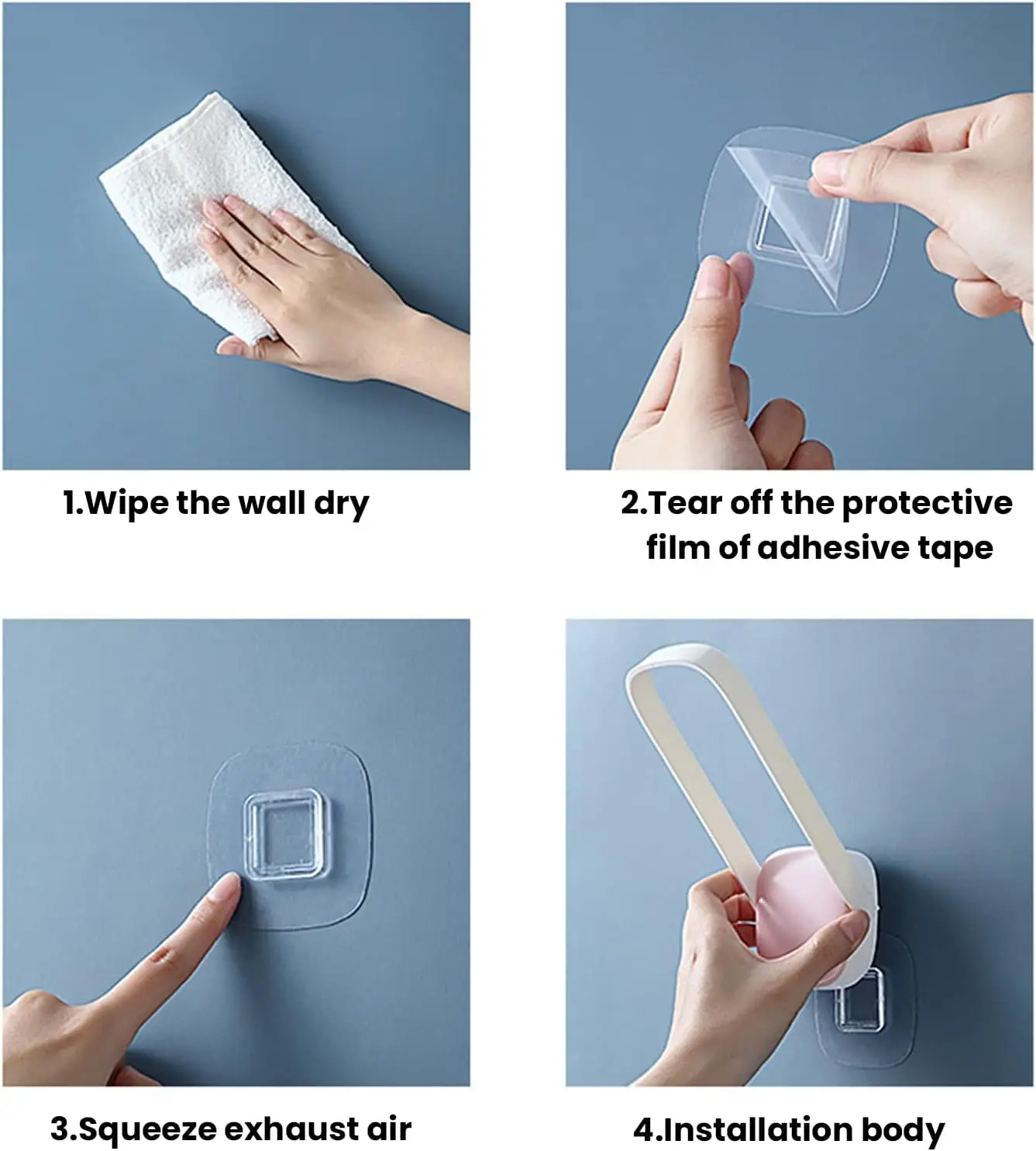 1.Wipe the wall dry

2.Tear off the protective film of adhesive tape

3.Squeeze exhaust air

4.Installation body