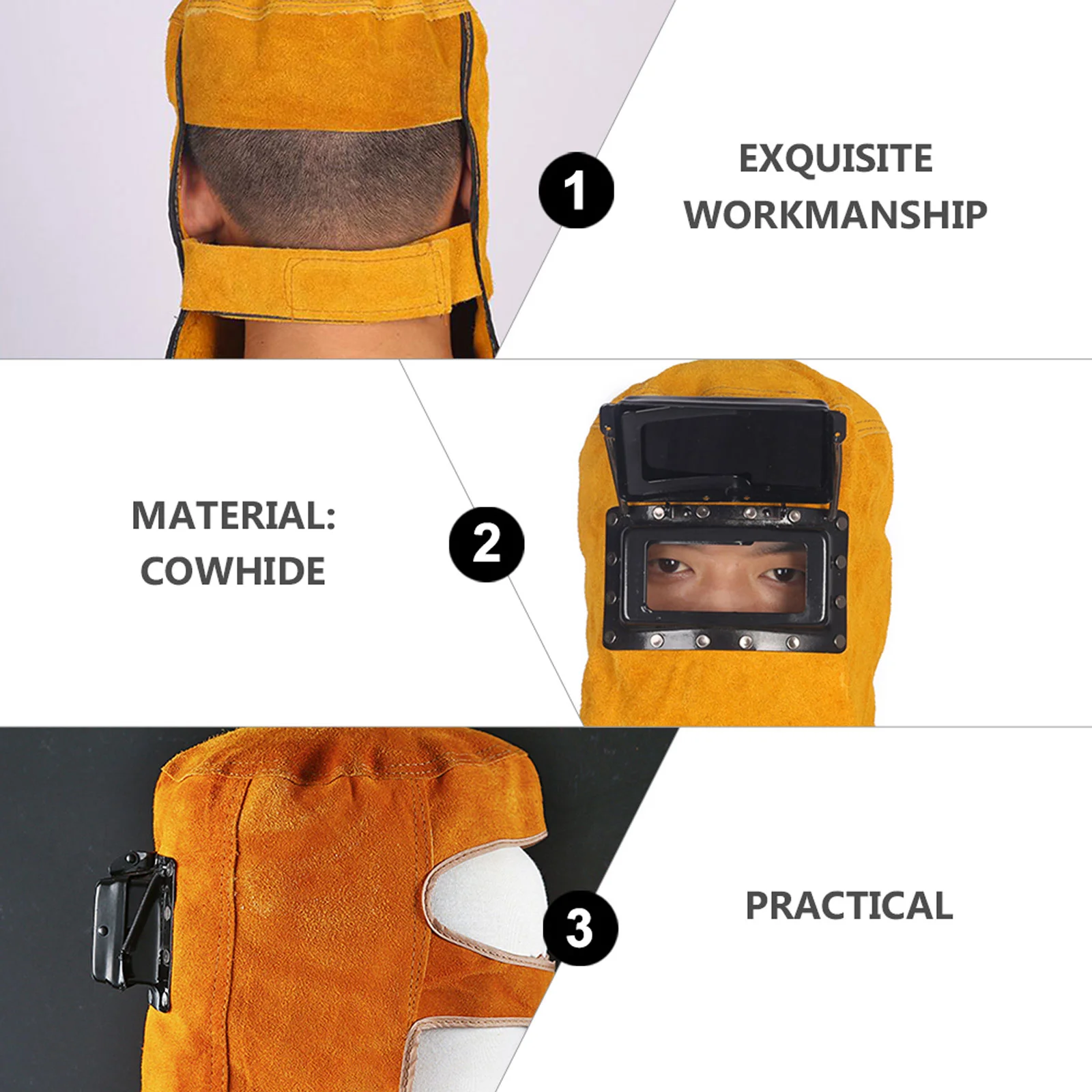 1

EXQUISITE WORKMANSHIP

MATERIAL: COWHIDE

2

3

PRACTICAL