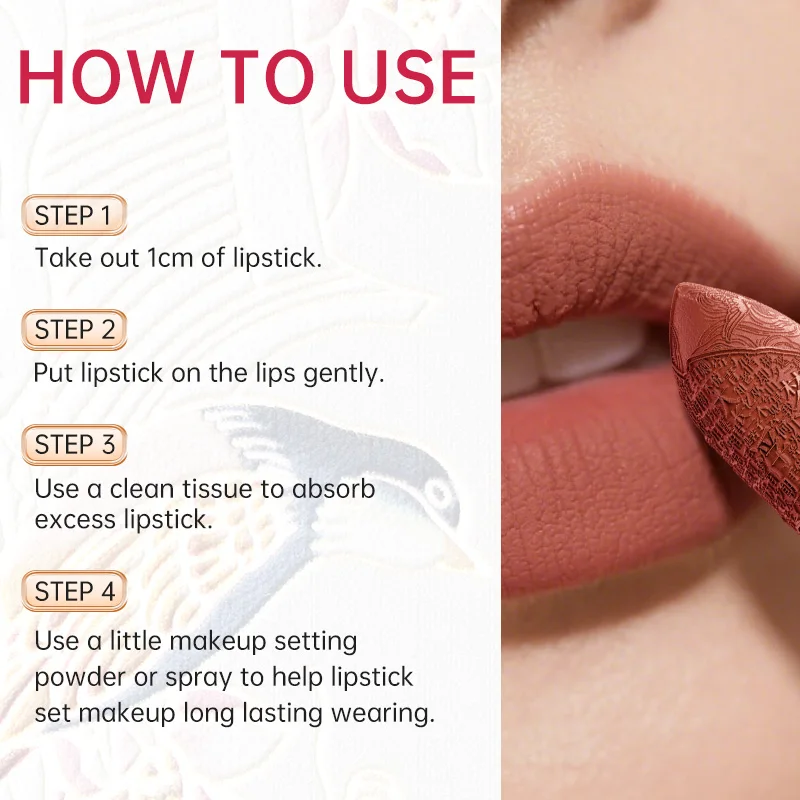 HOW TO USE

STEP 1
Take out 1cm of lipstick.

STEP 2
Put lipstick on the lips gently.

STEP 3
Use a clean tissue to absorb excess lipstick.

STEP 4
Use a little makeup setting powder or spray to help lipstick set makeup long lasting wearing.