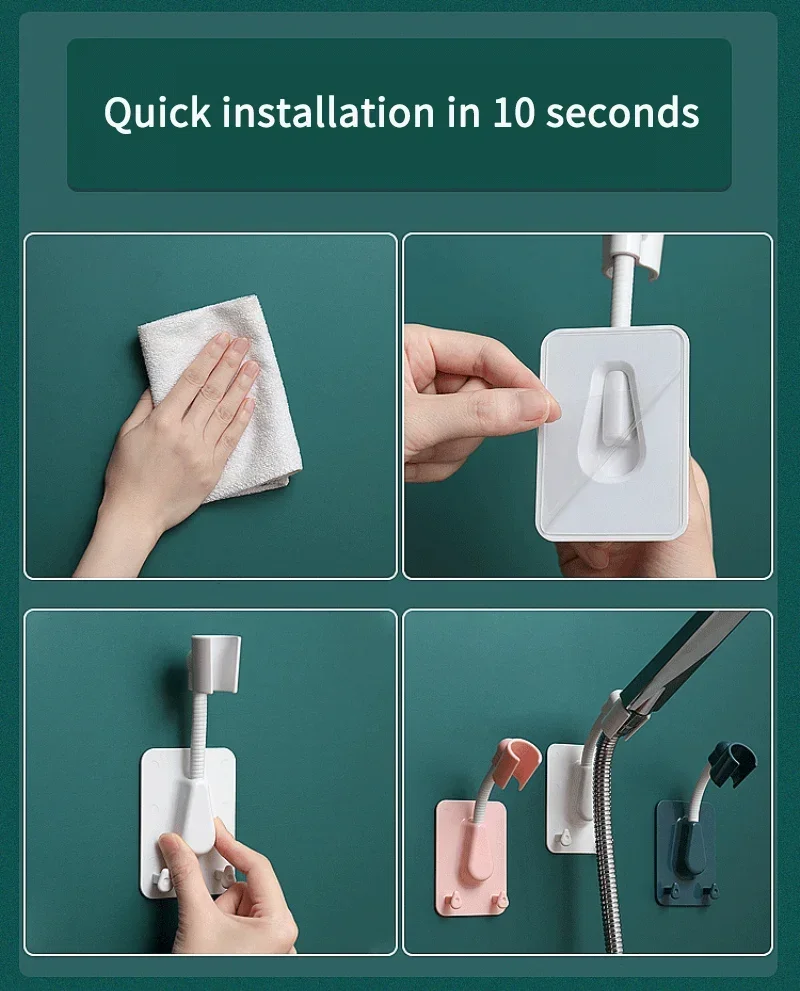 Quick installation in 10 seconds