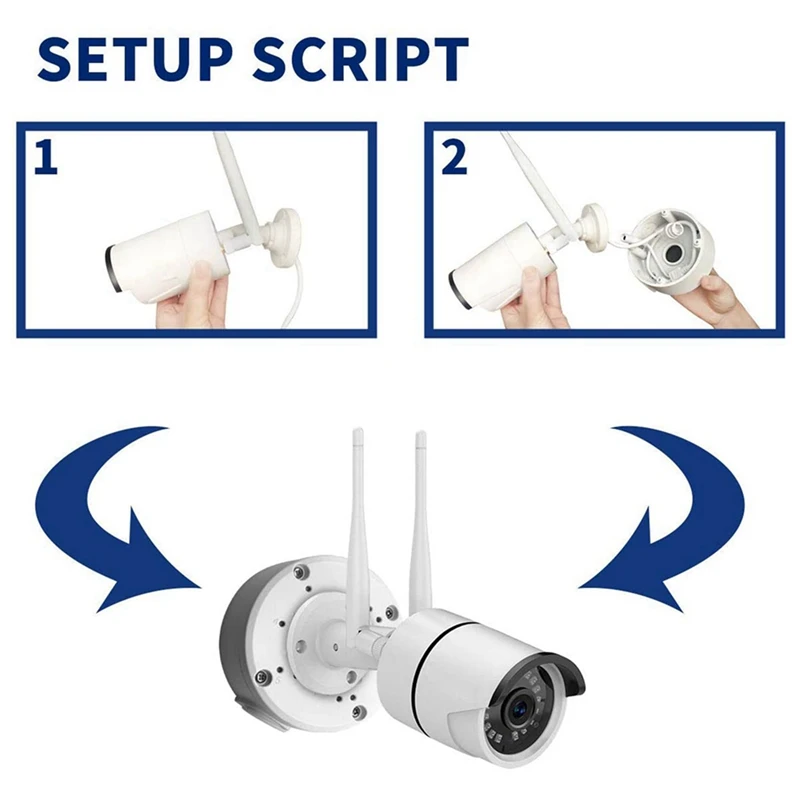 SETUP SCRIPT

1

2