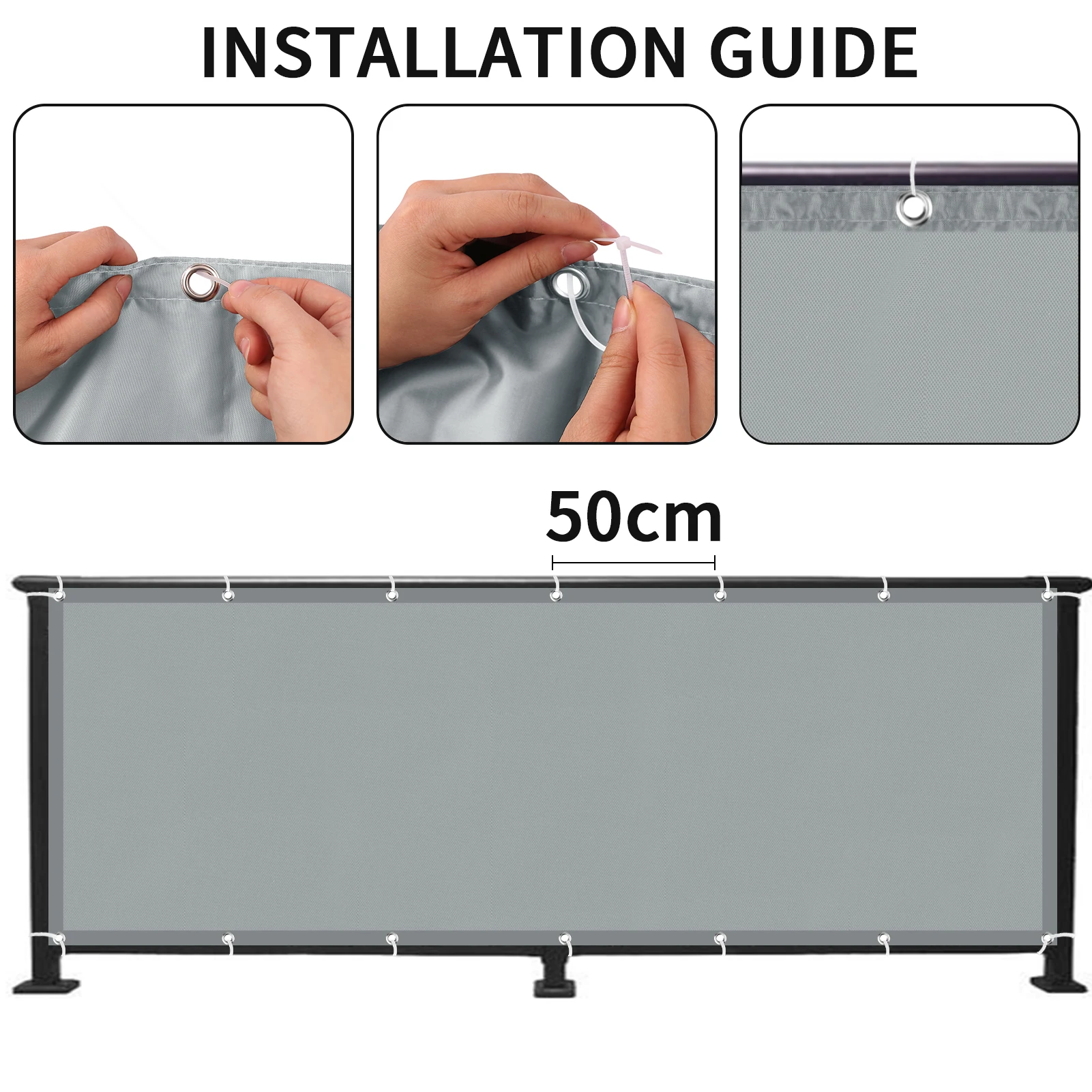 INSTALLATION GUIDE

50cm